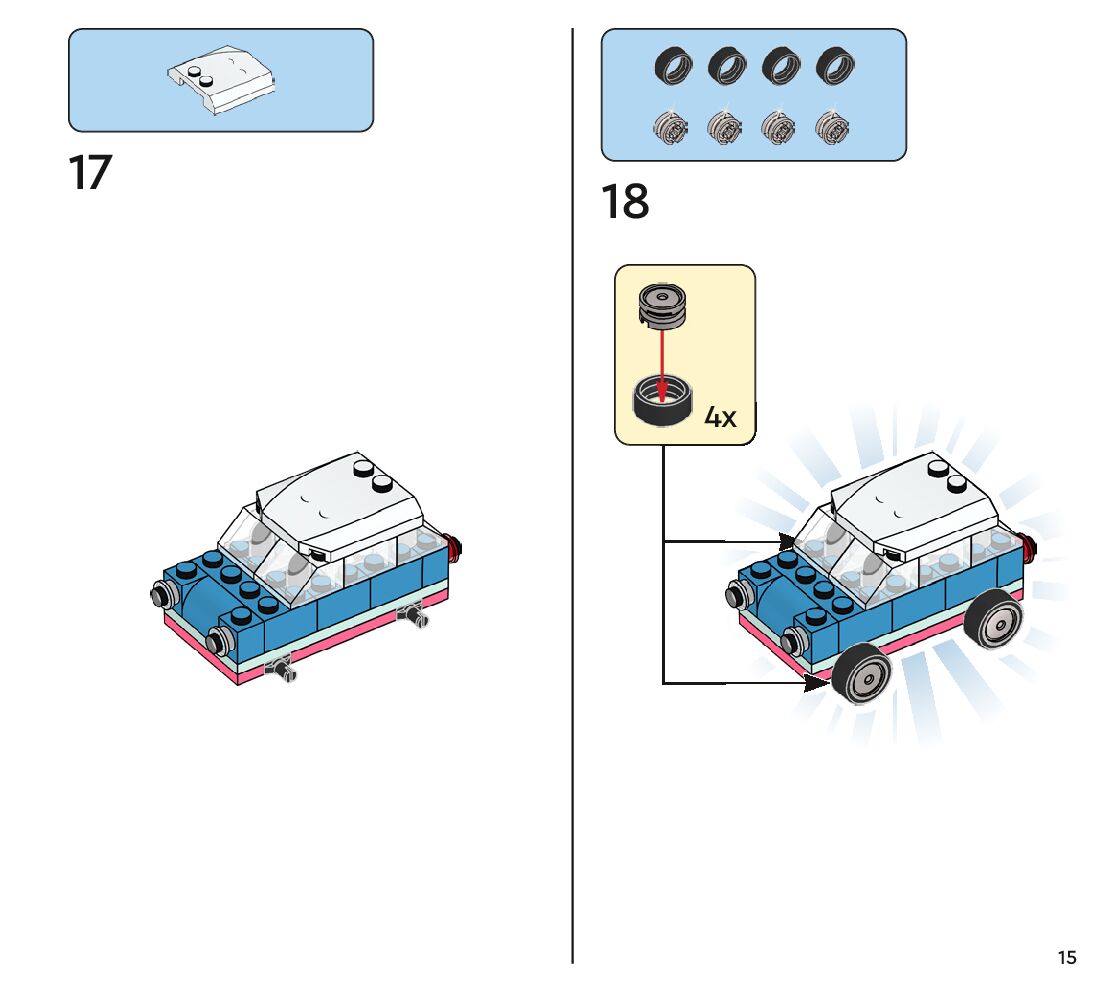 17

18

4x

15