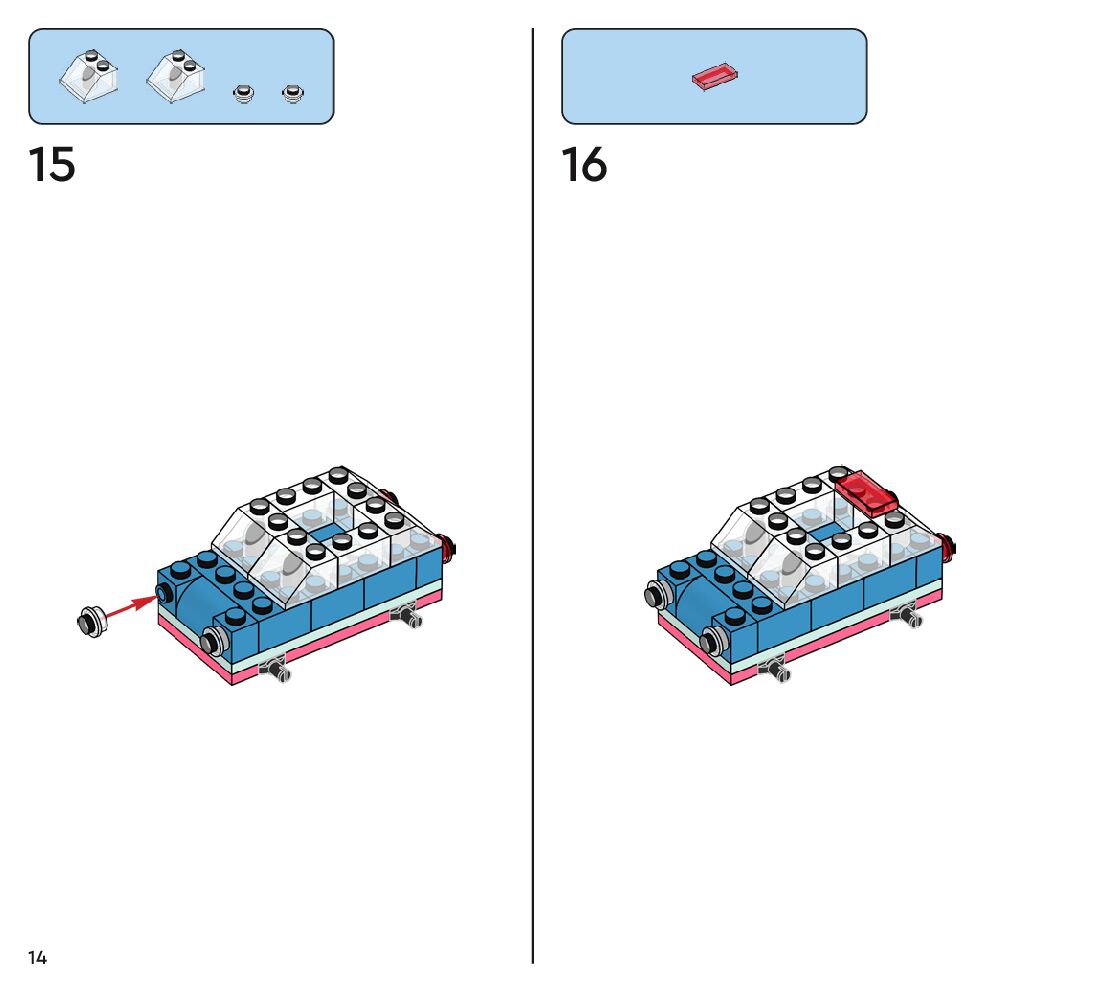 15

16

14