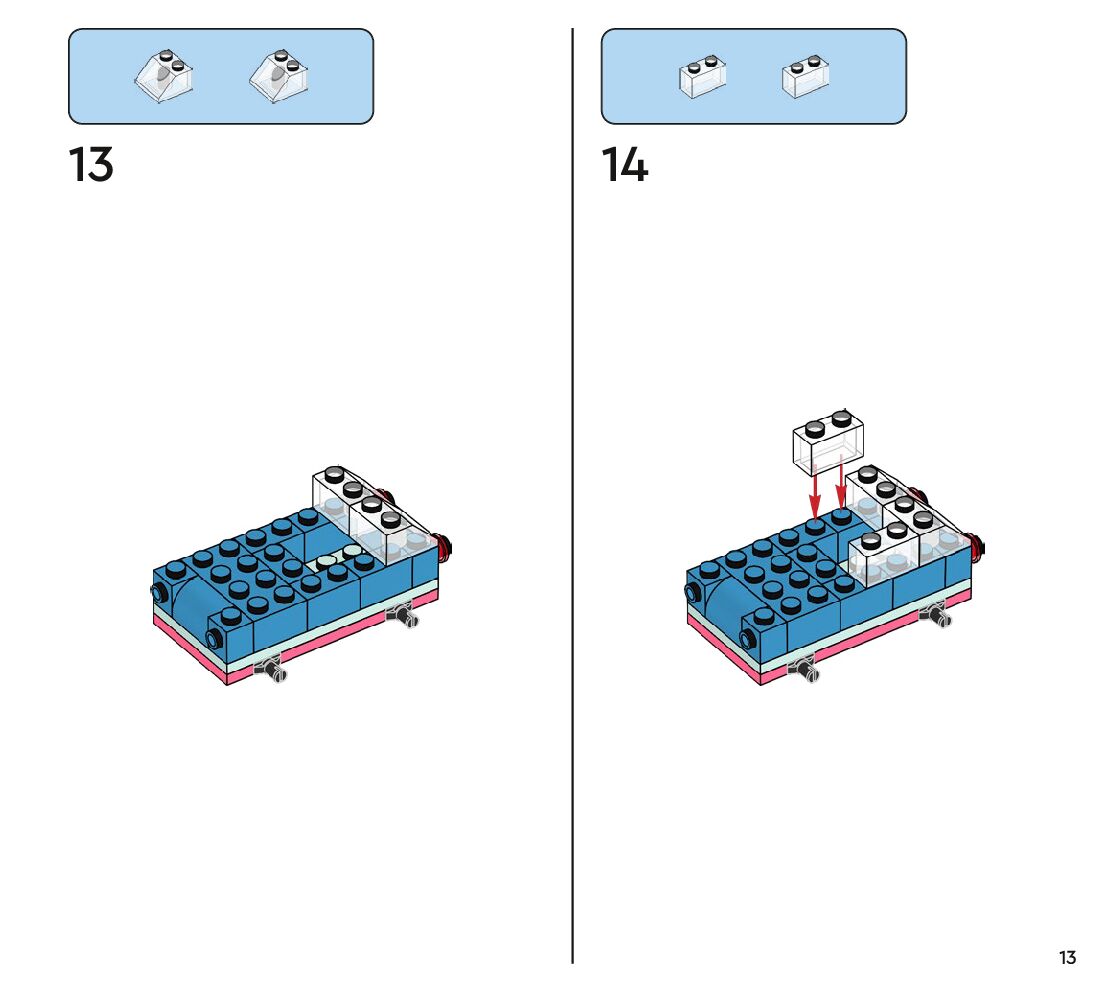 13

14

13