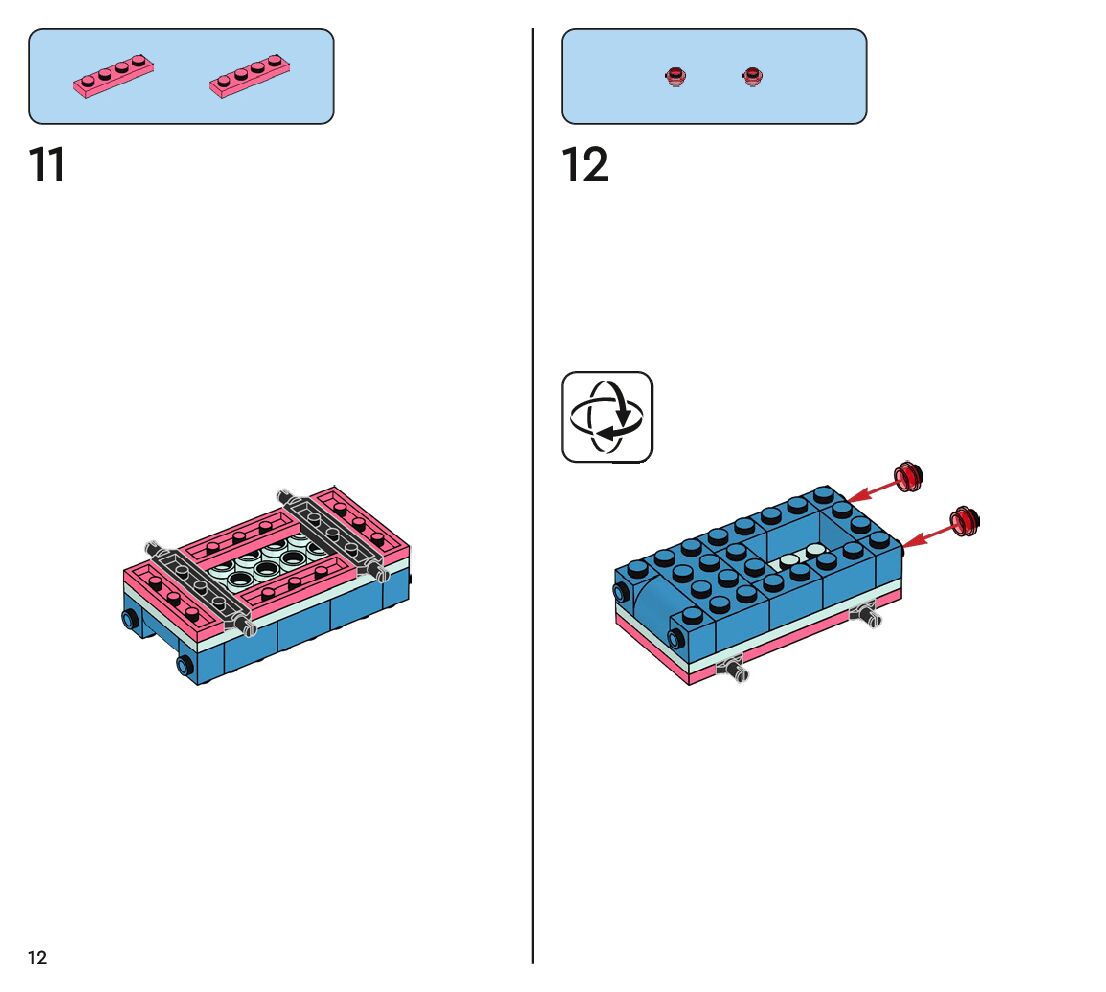 11

12

12