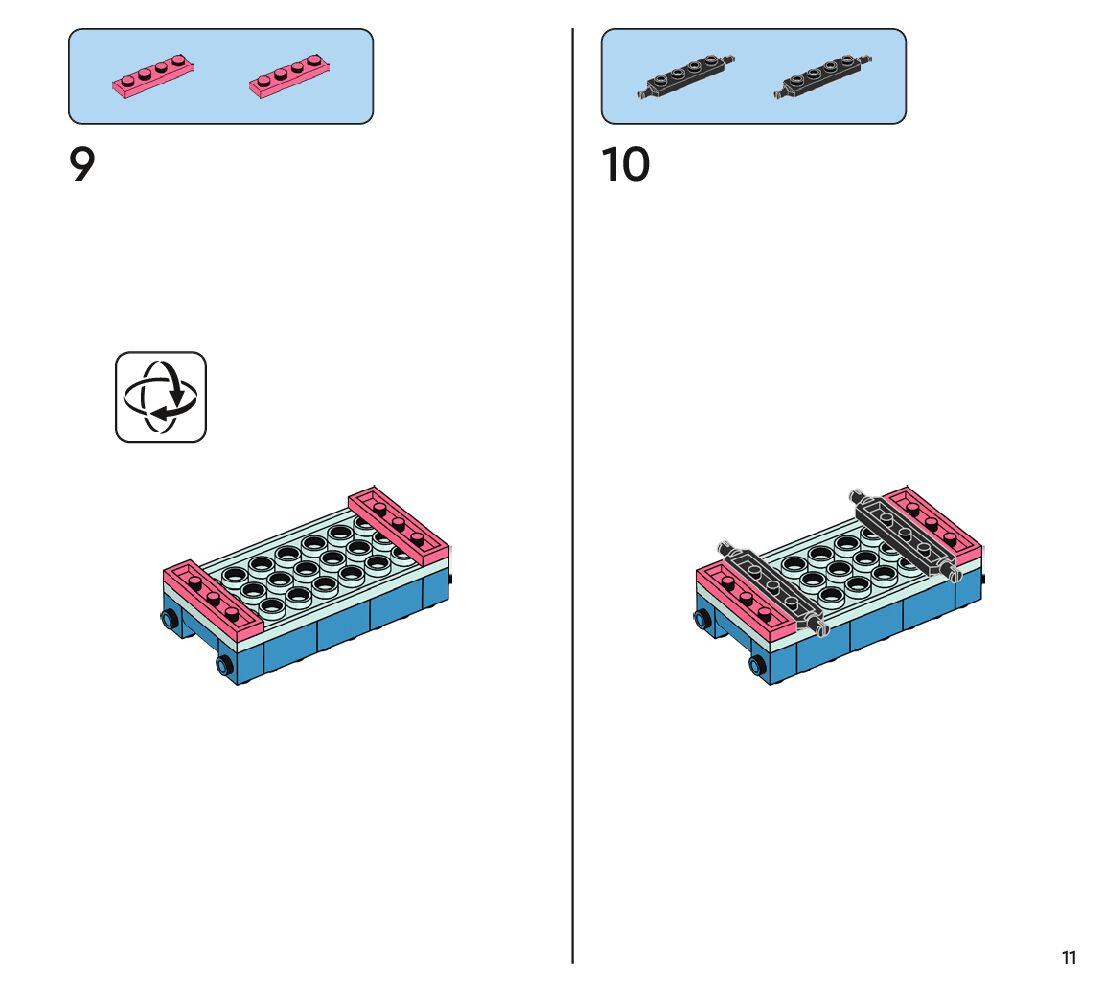 9

10

11