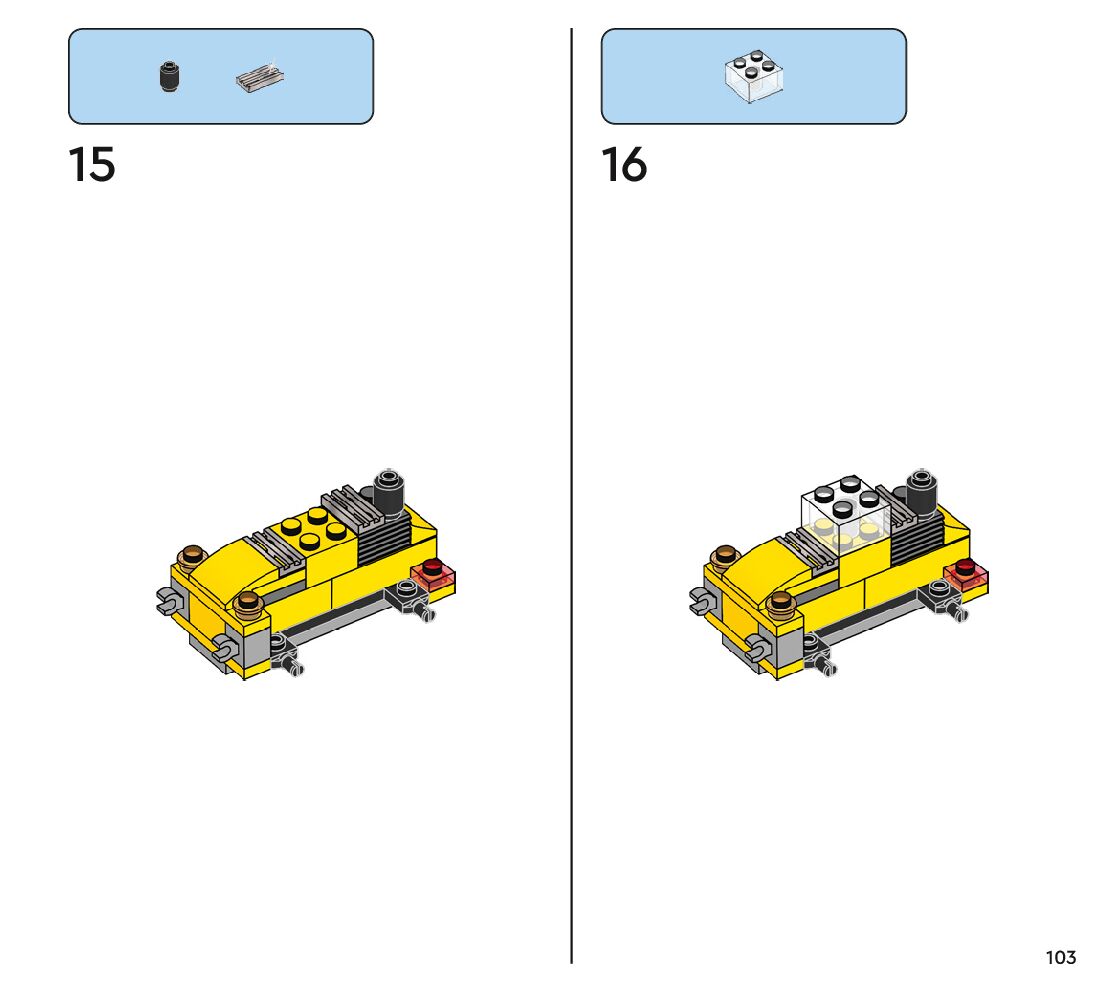 15

16

103