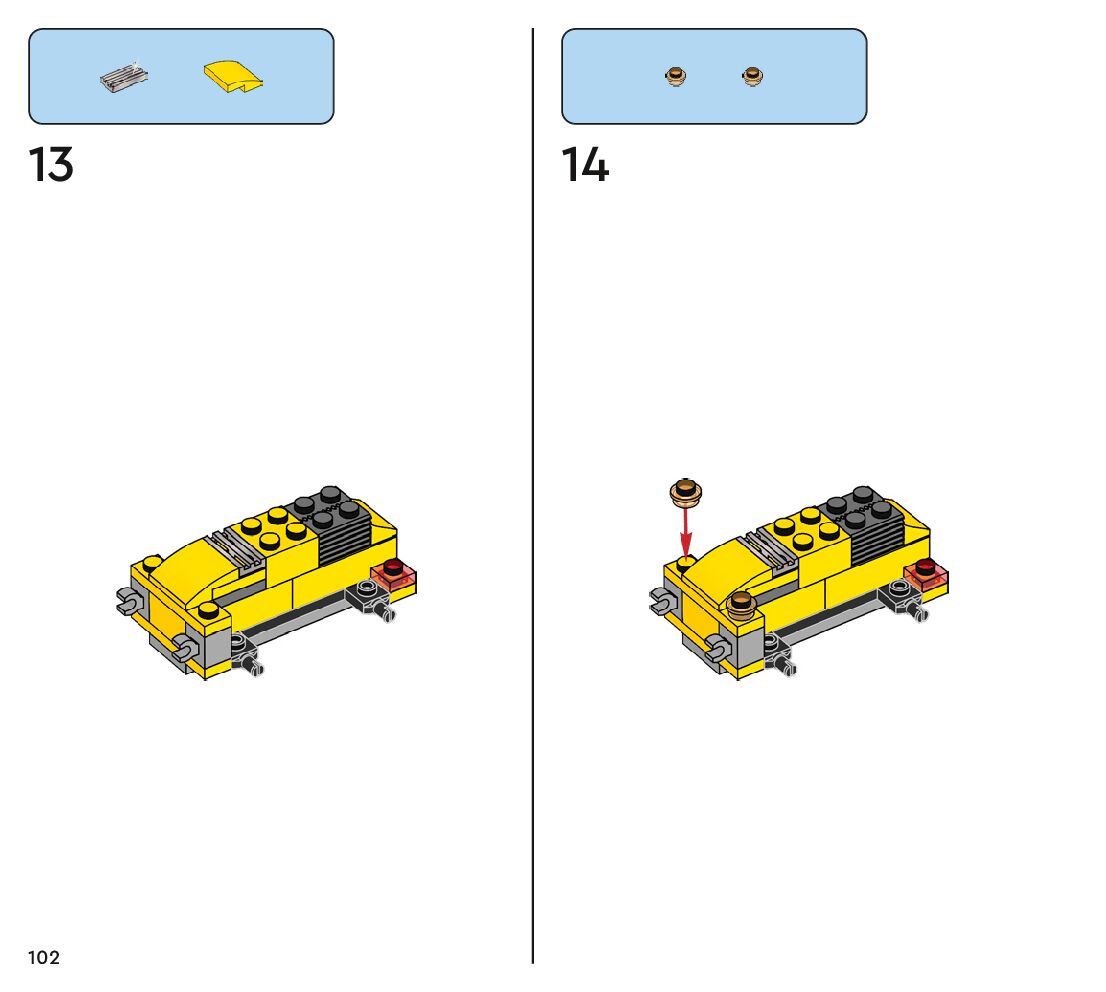 13

14

102