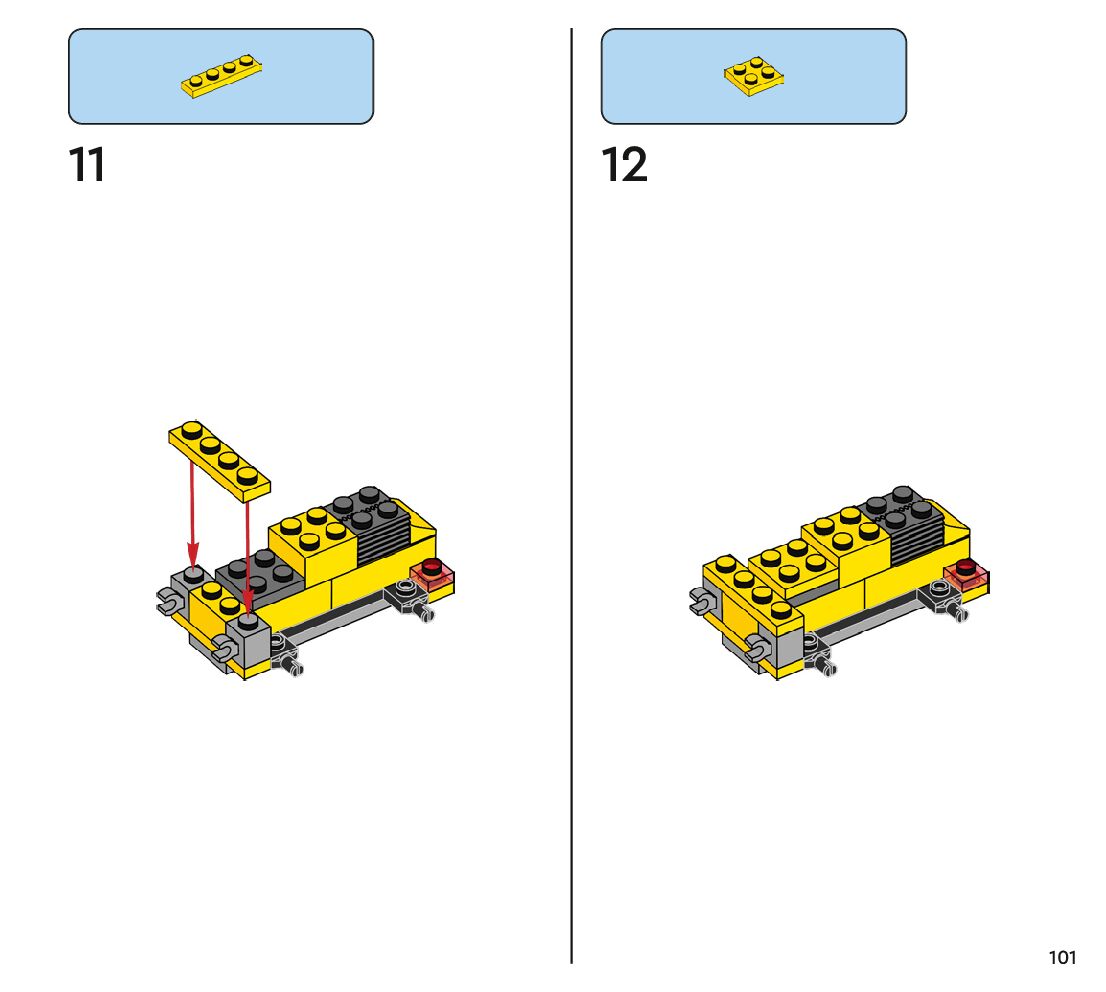 11

12

101