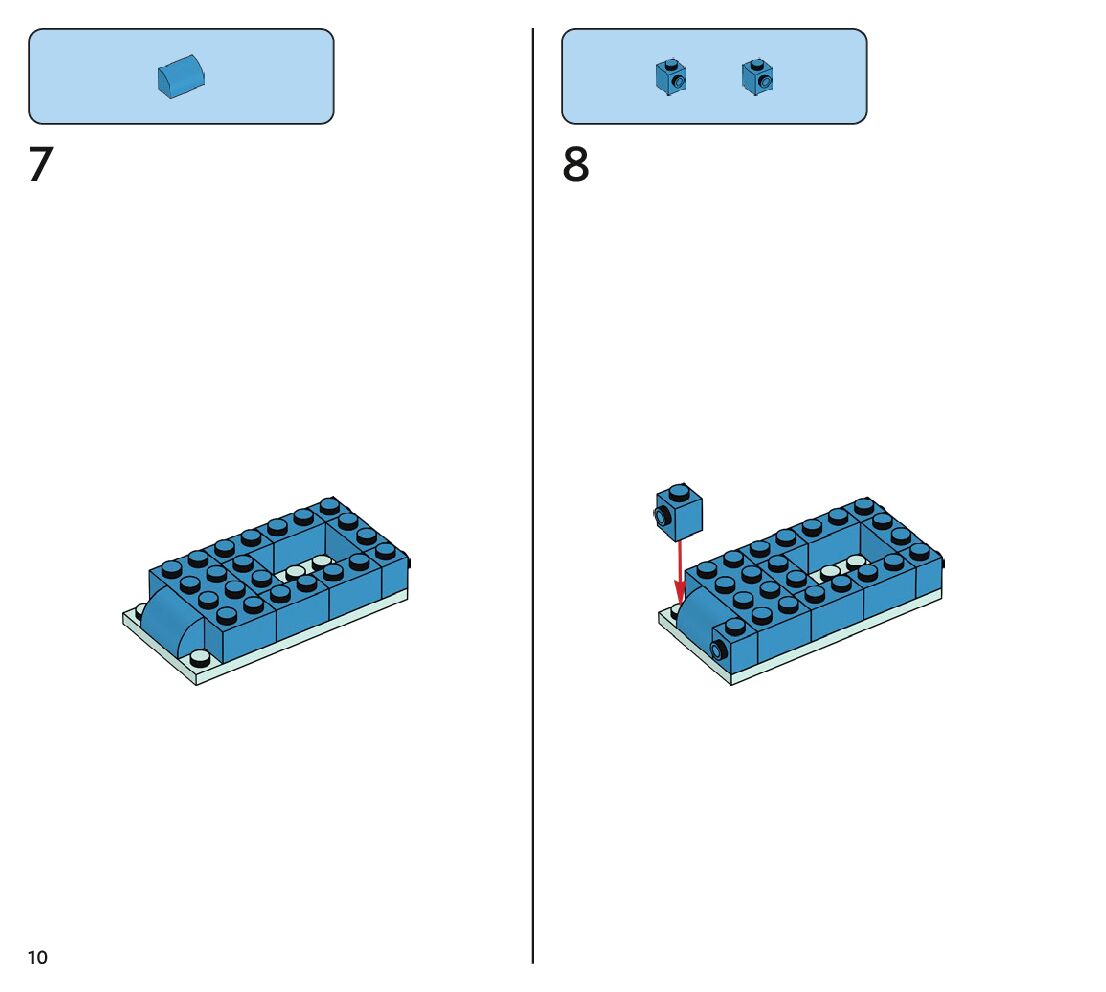 7

8

10