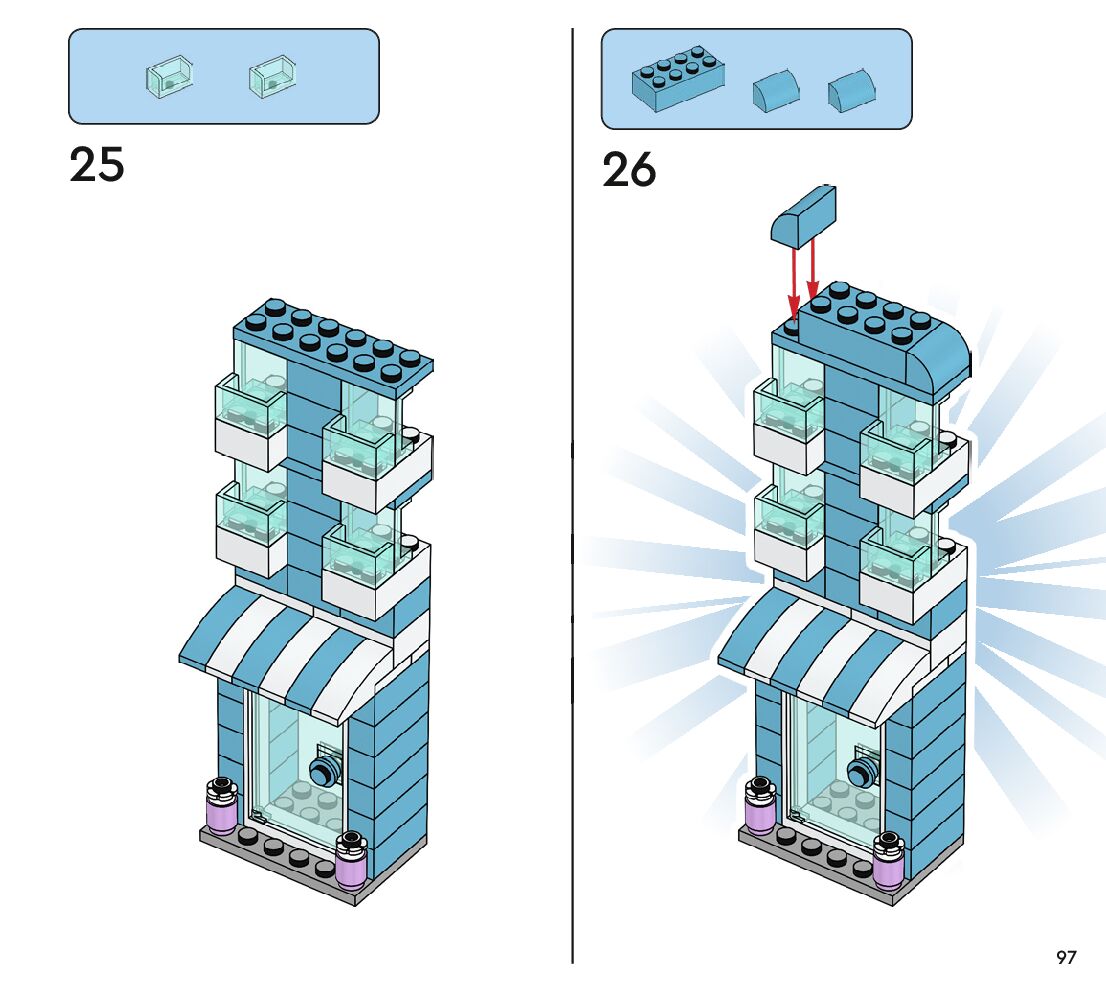 25

26

97