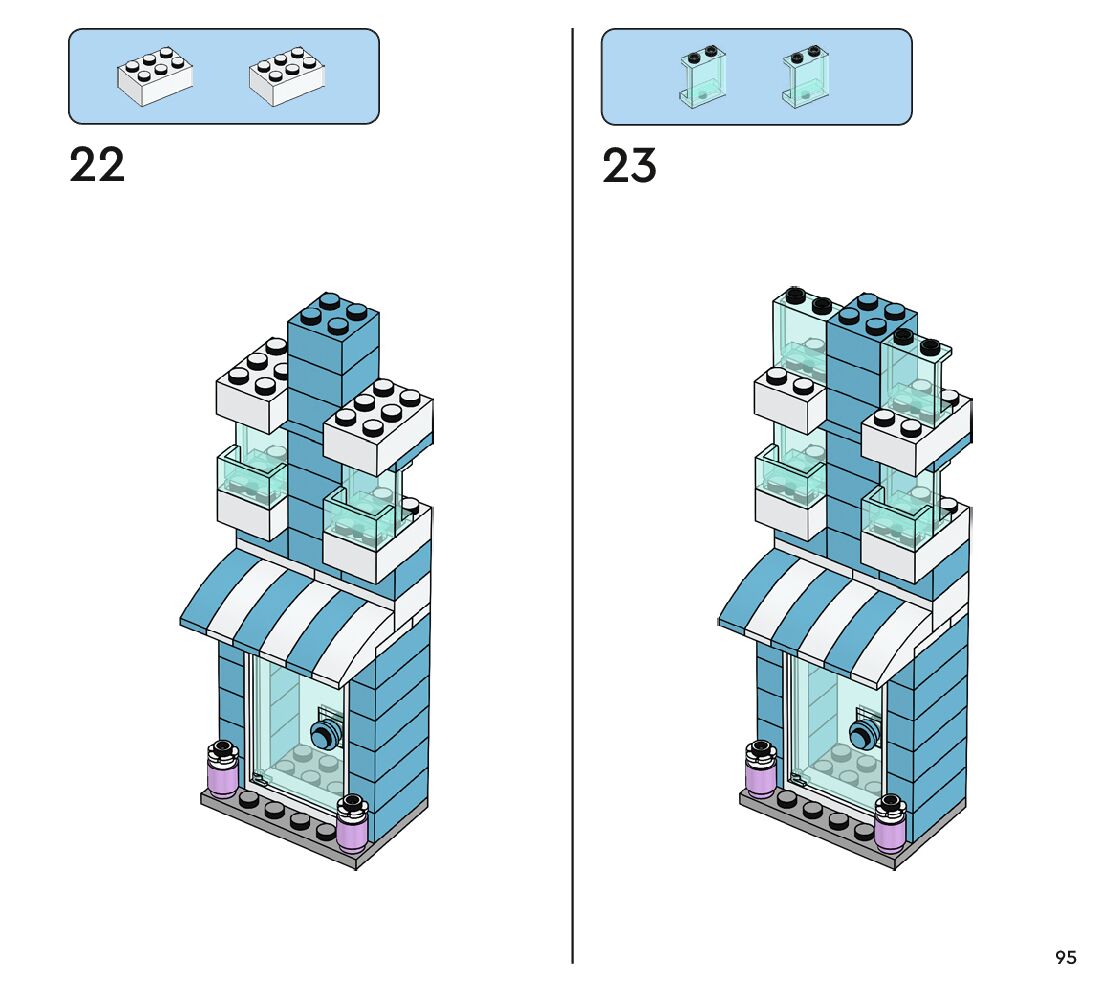 22

23

95