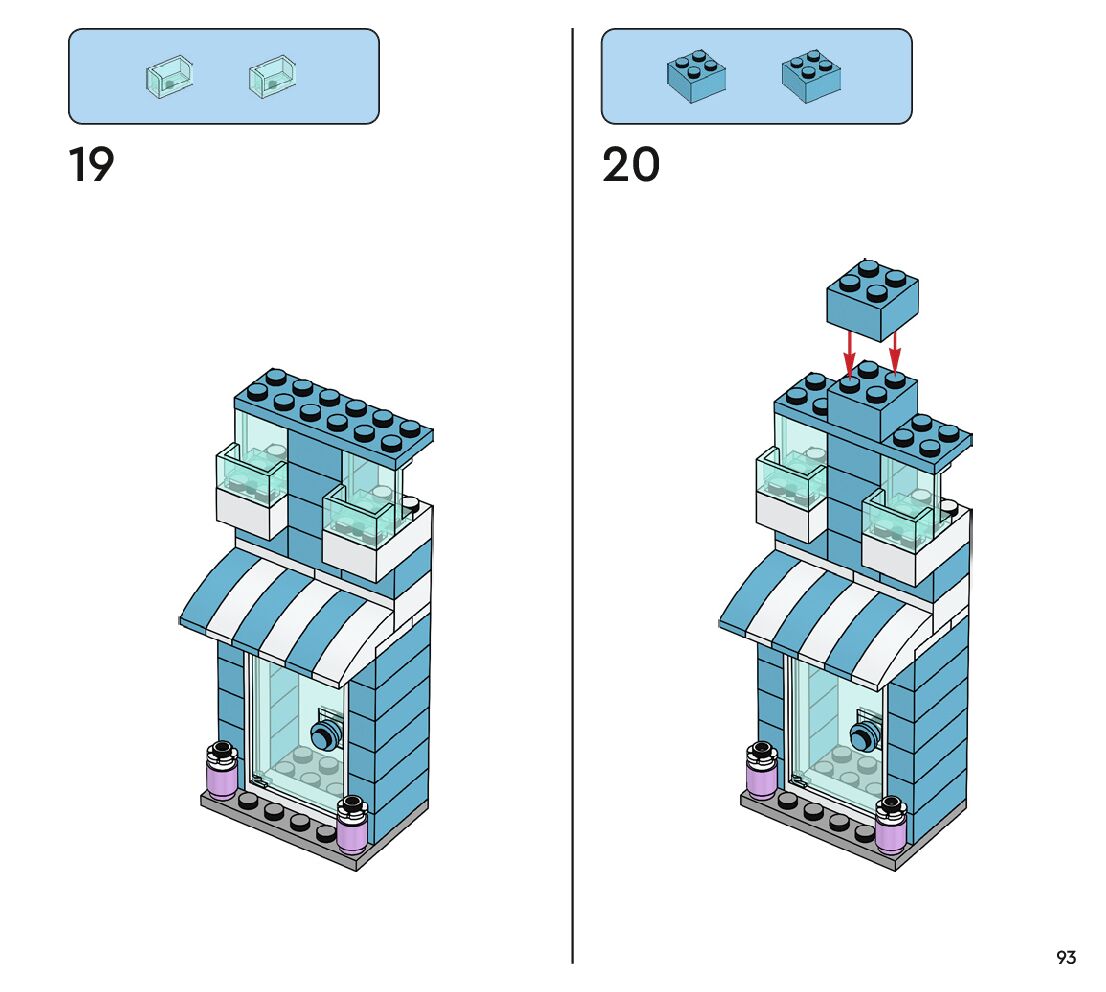 19

20

93