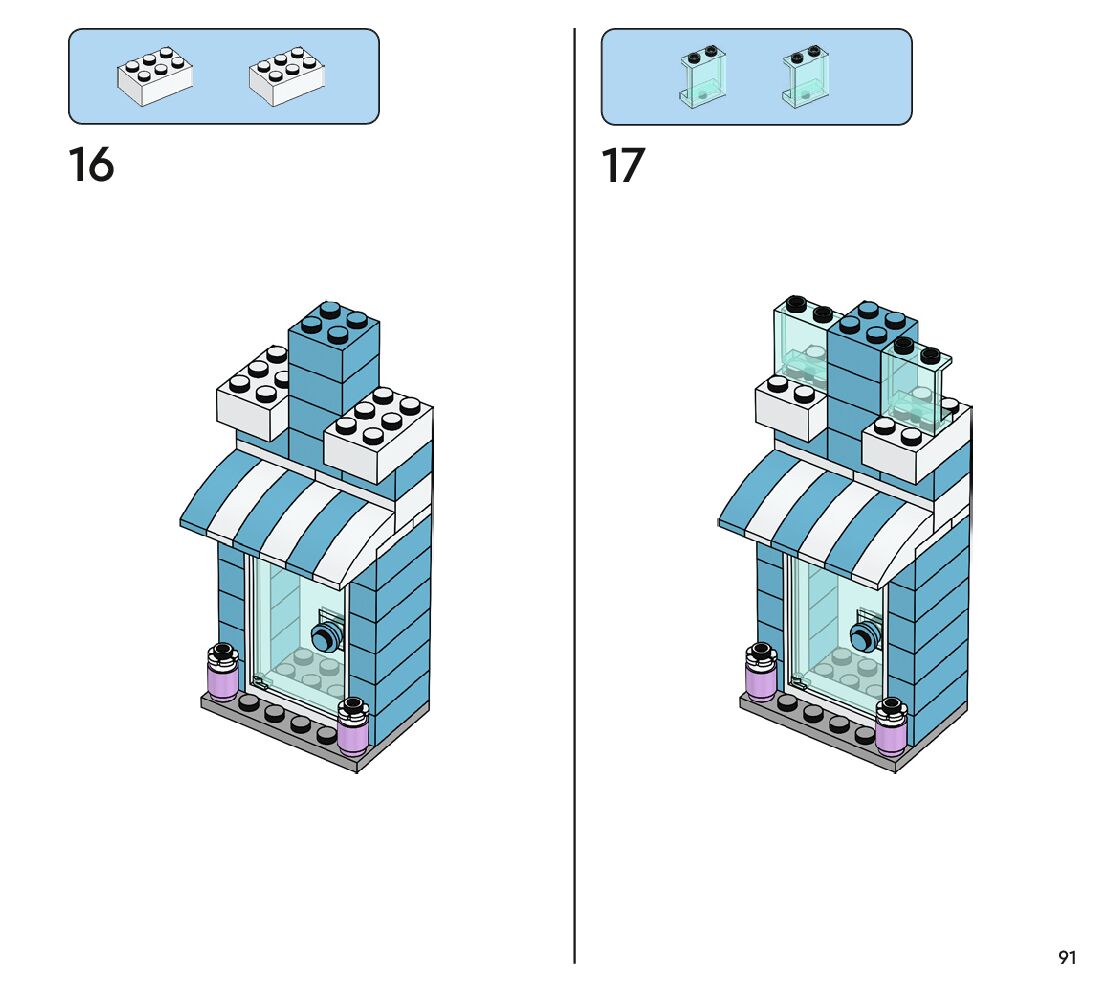 16

17

91