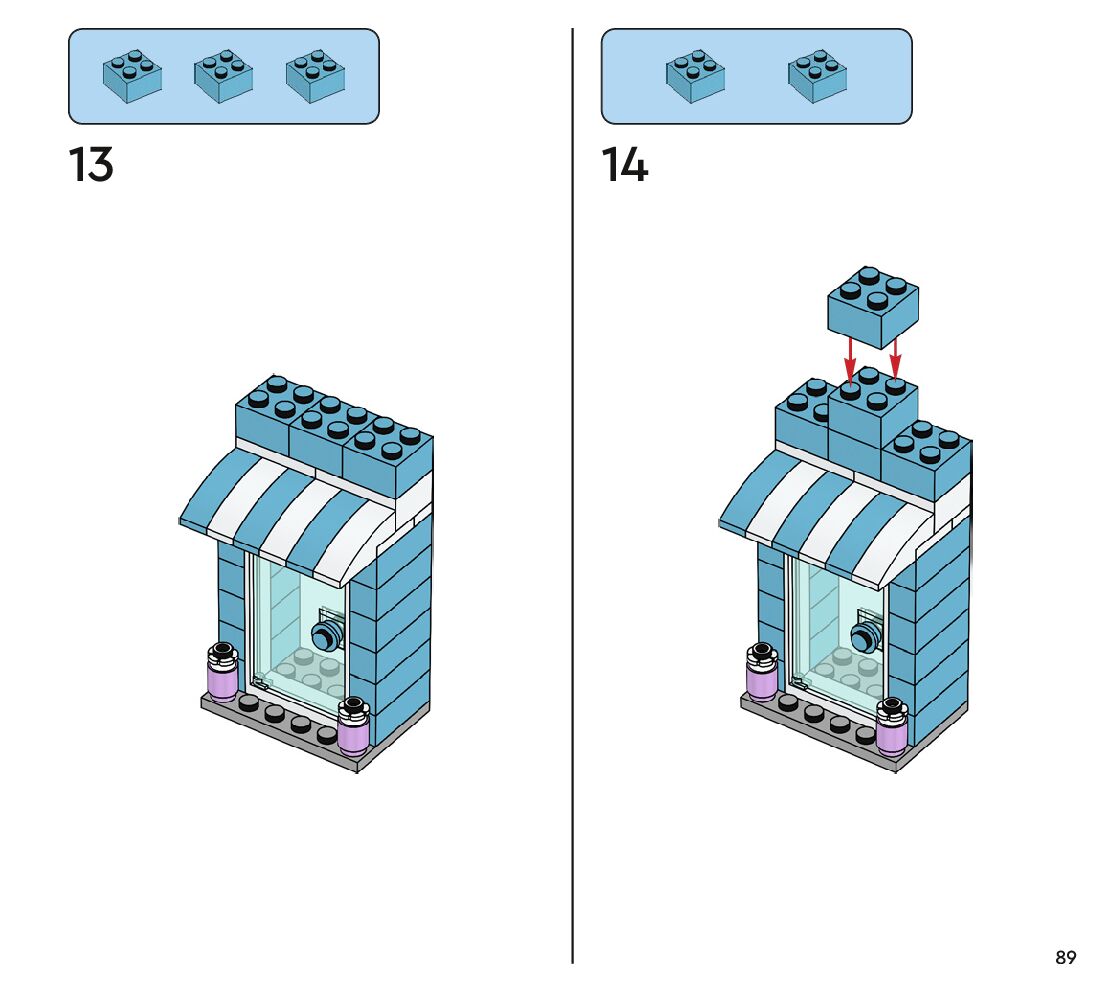 13

14

89