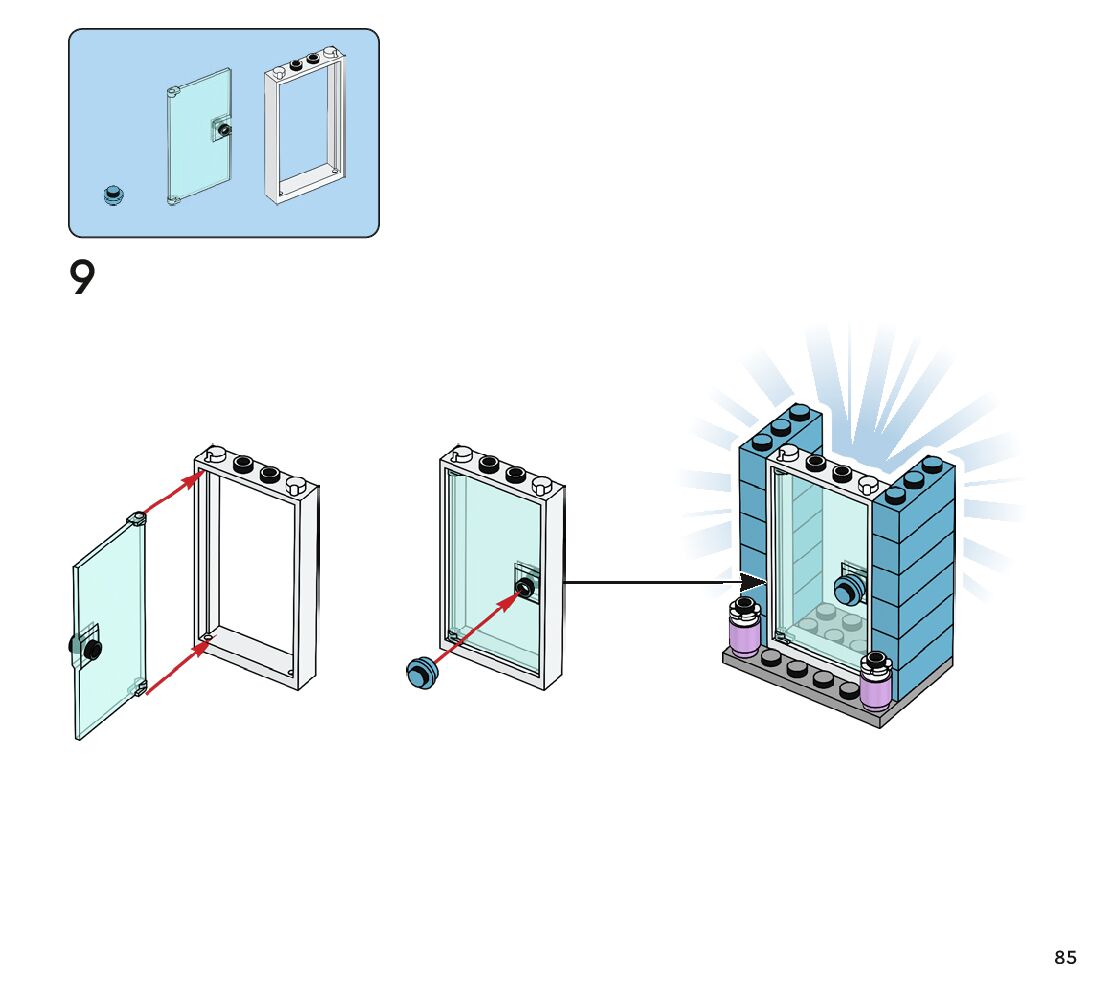 9

85