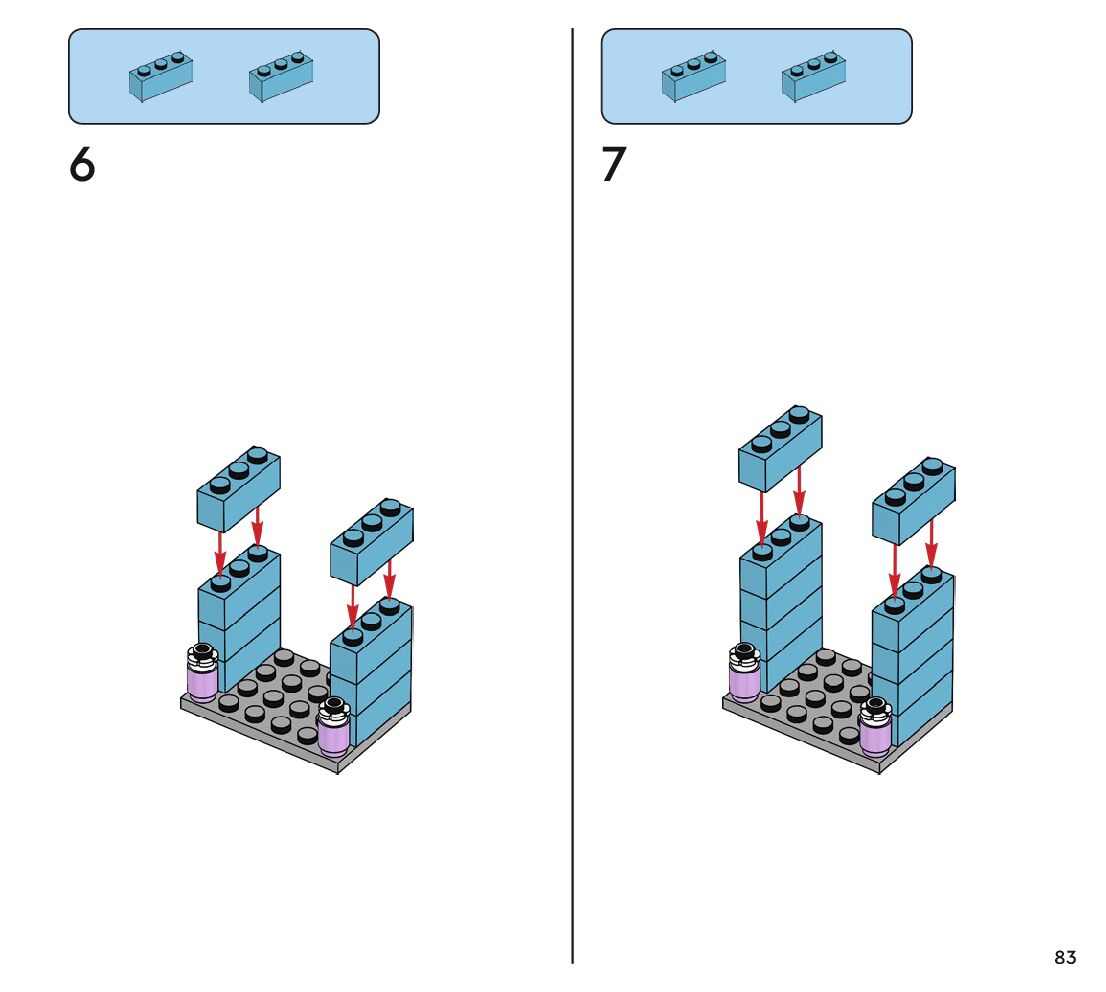 6

7

83