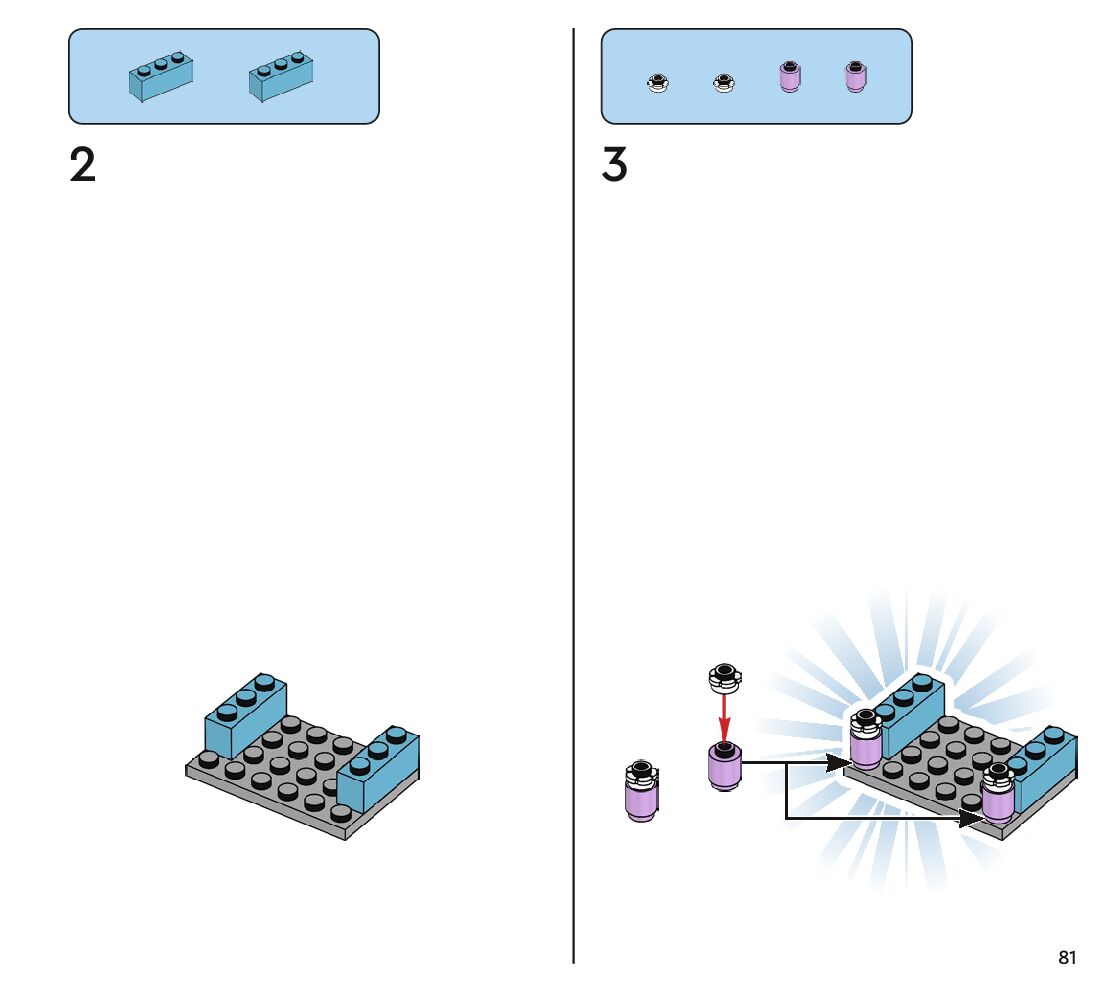 2

3

81