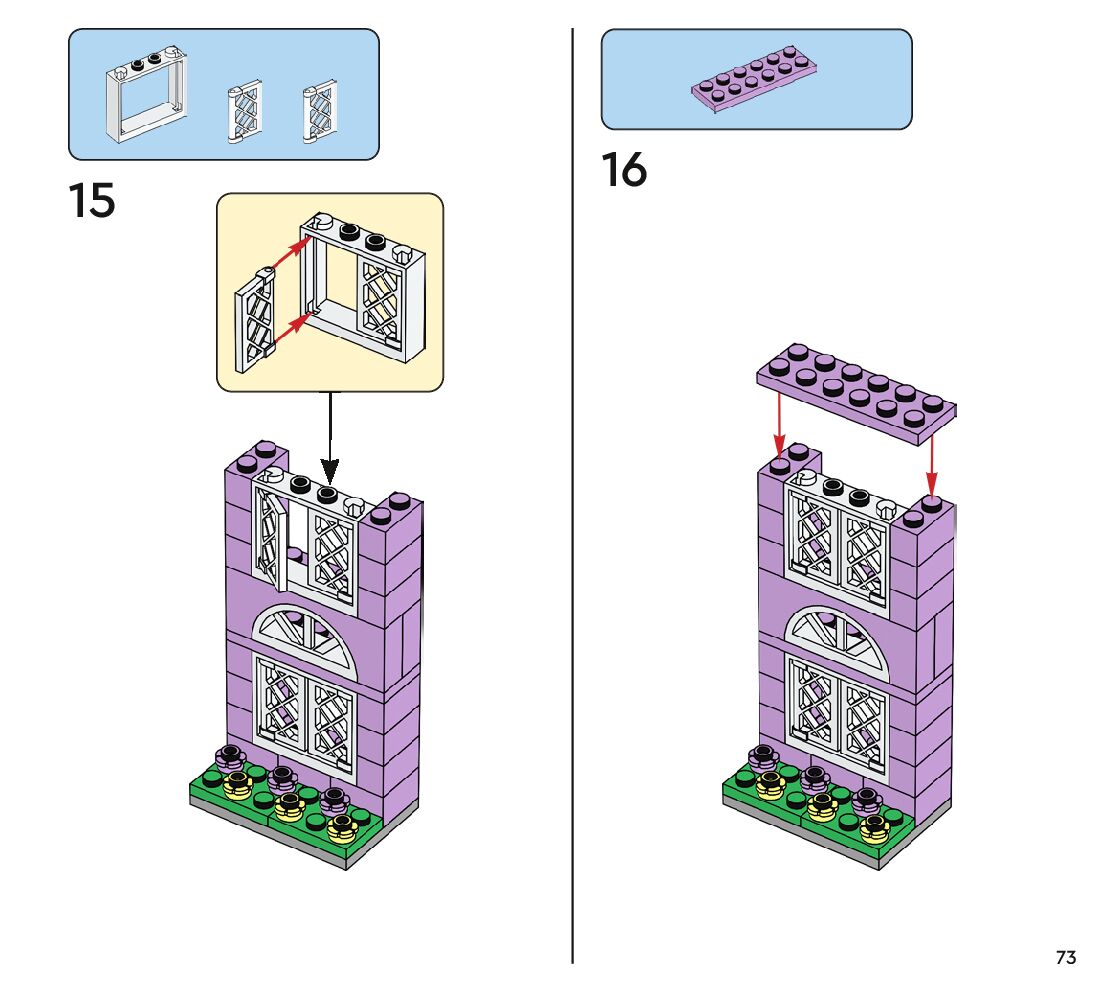 15

16

73