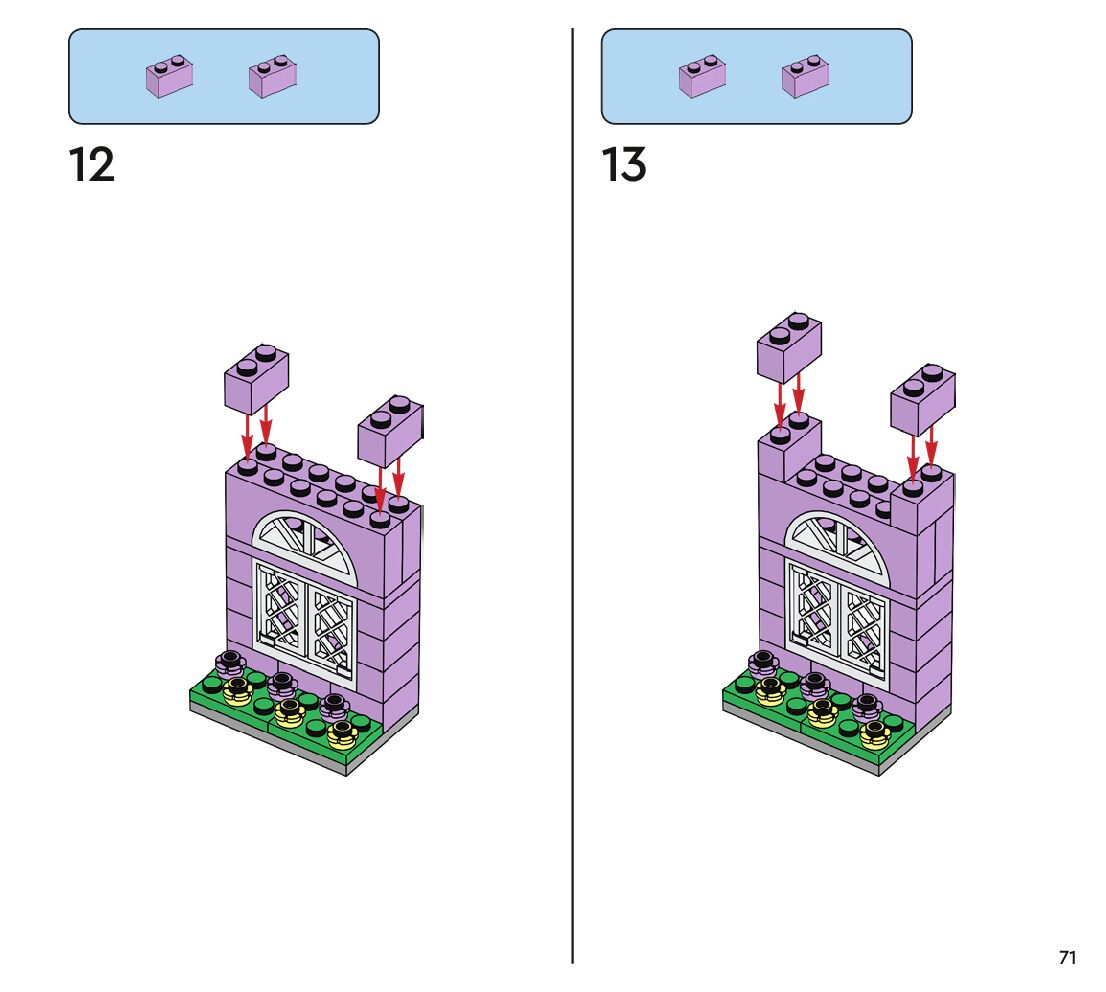 12

13

71