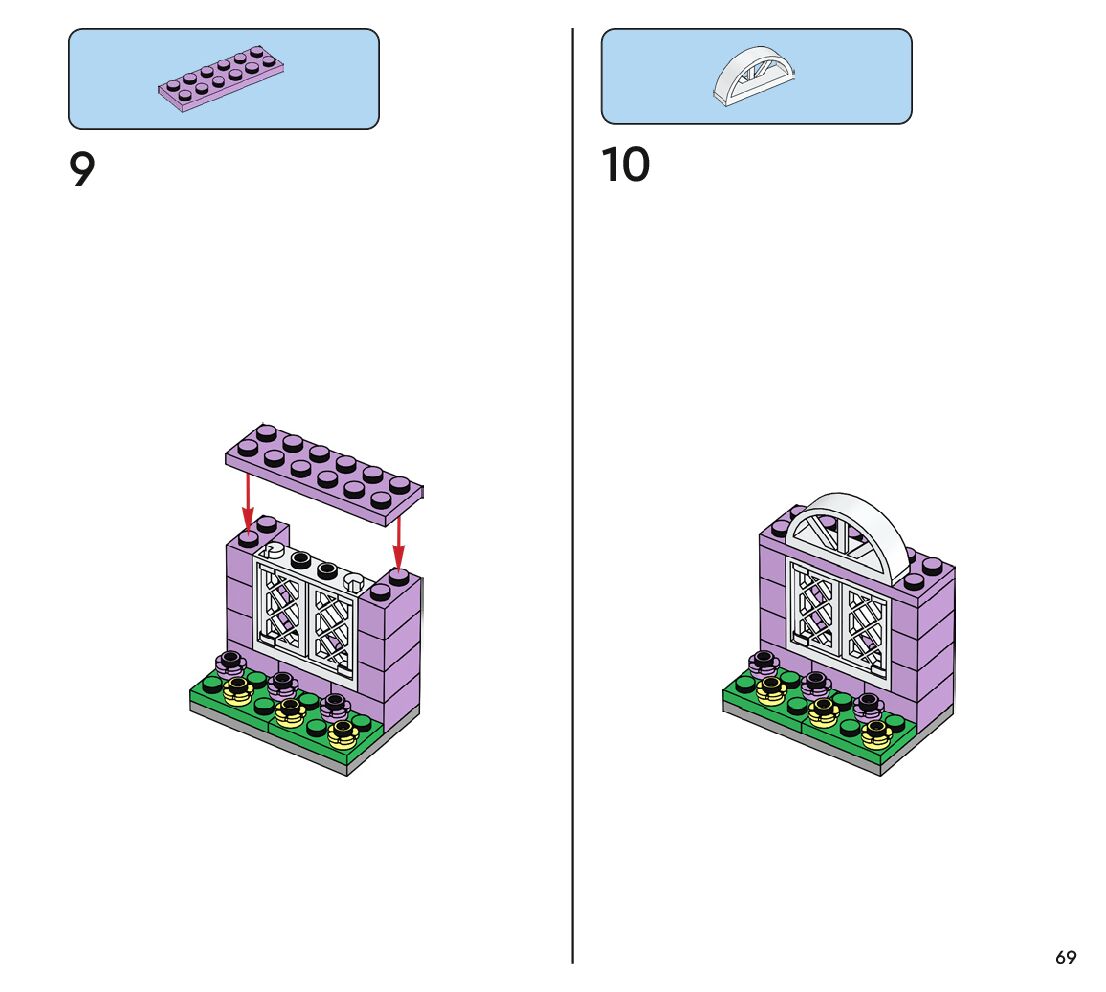 9

10

69