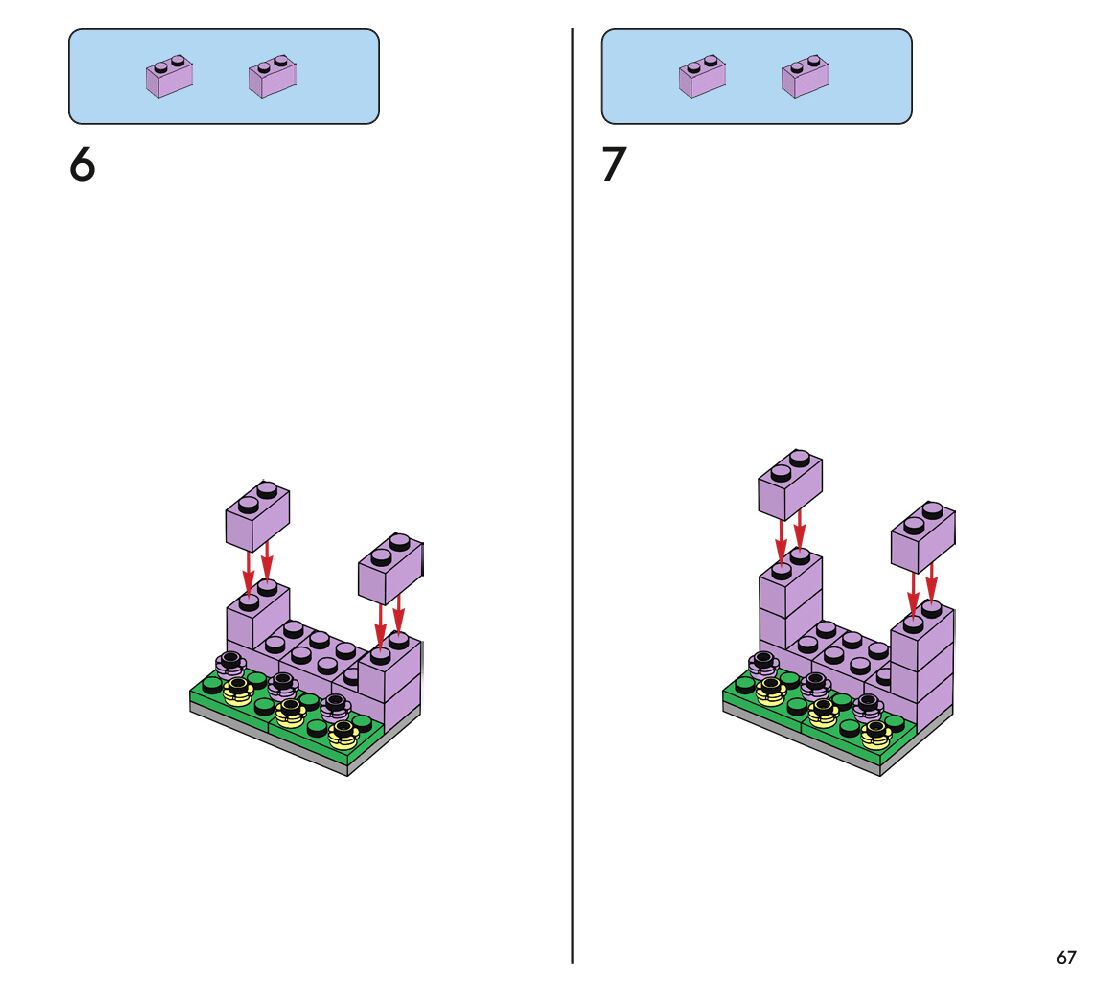 6

7

67