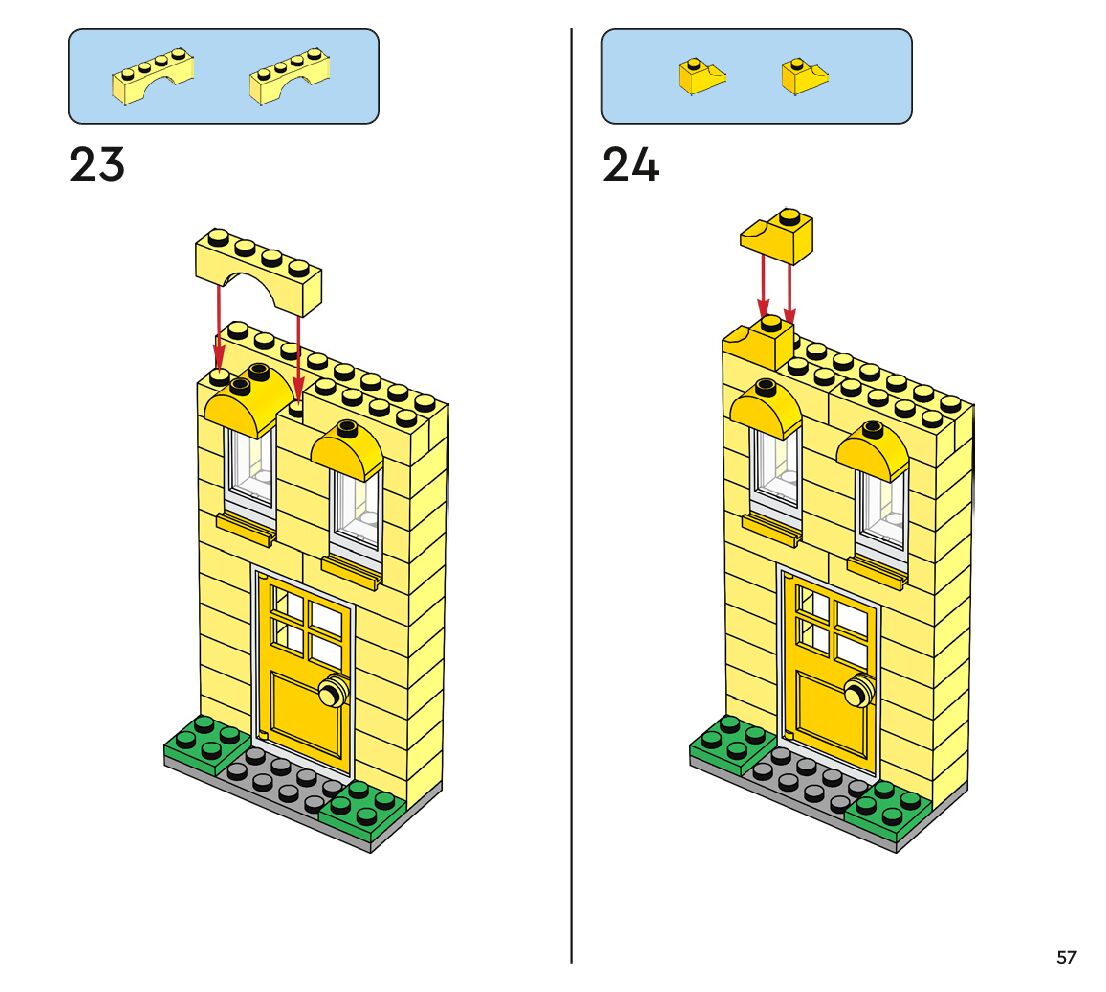 23

24

57