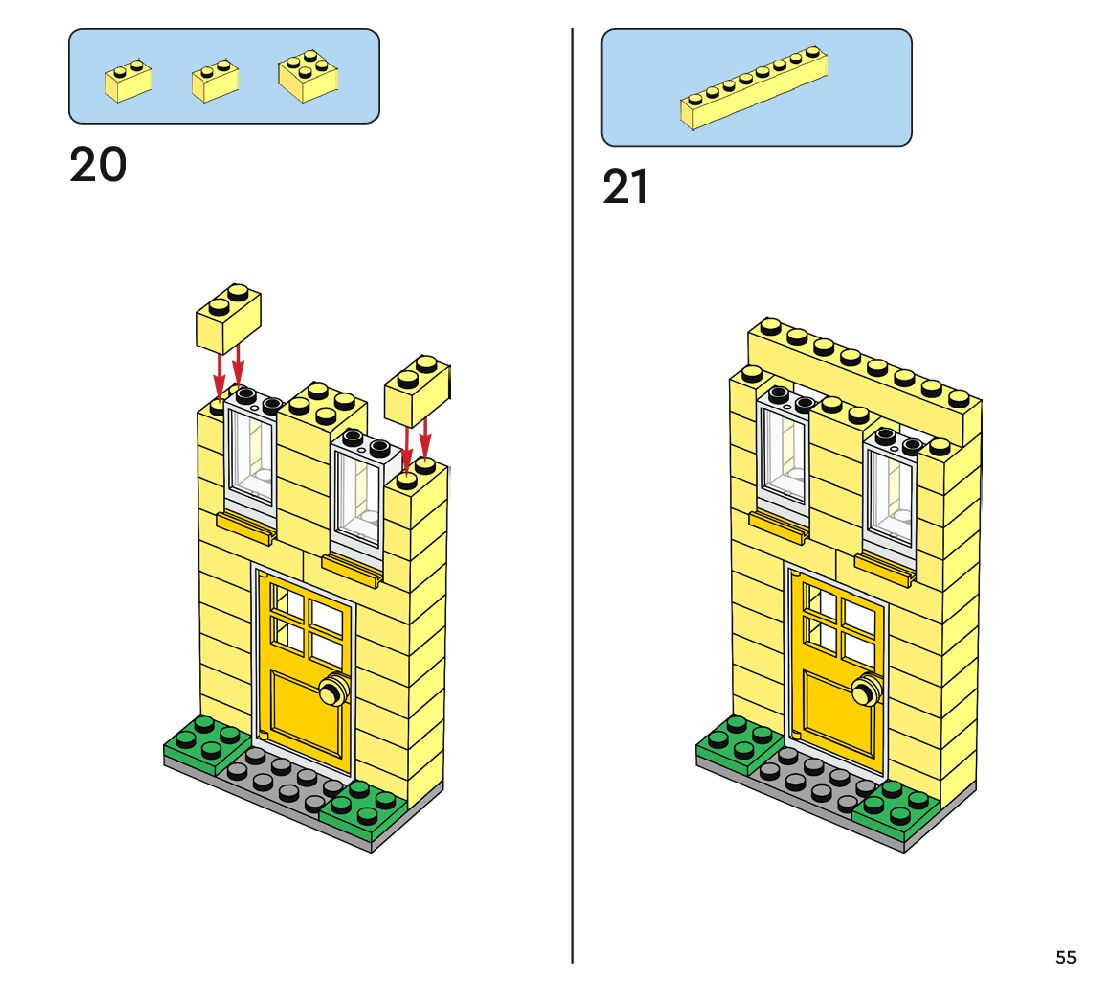 20

21

55