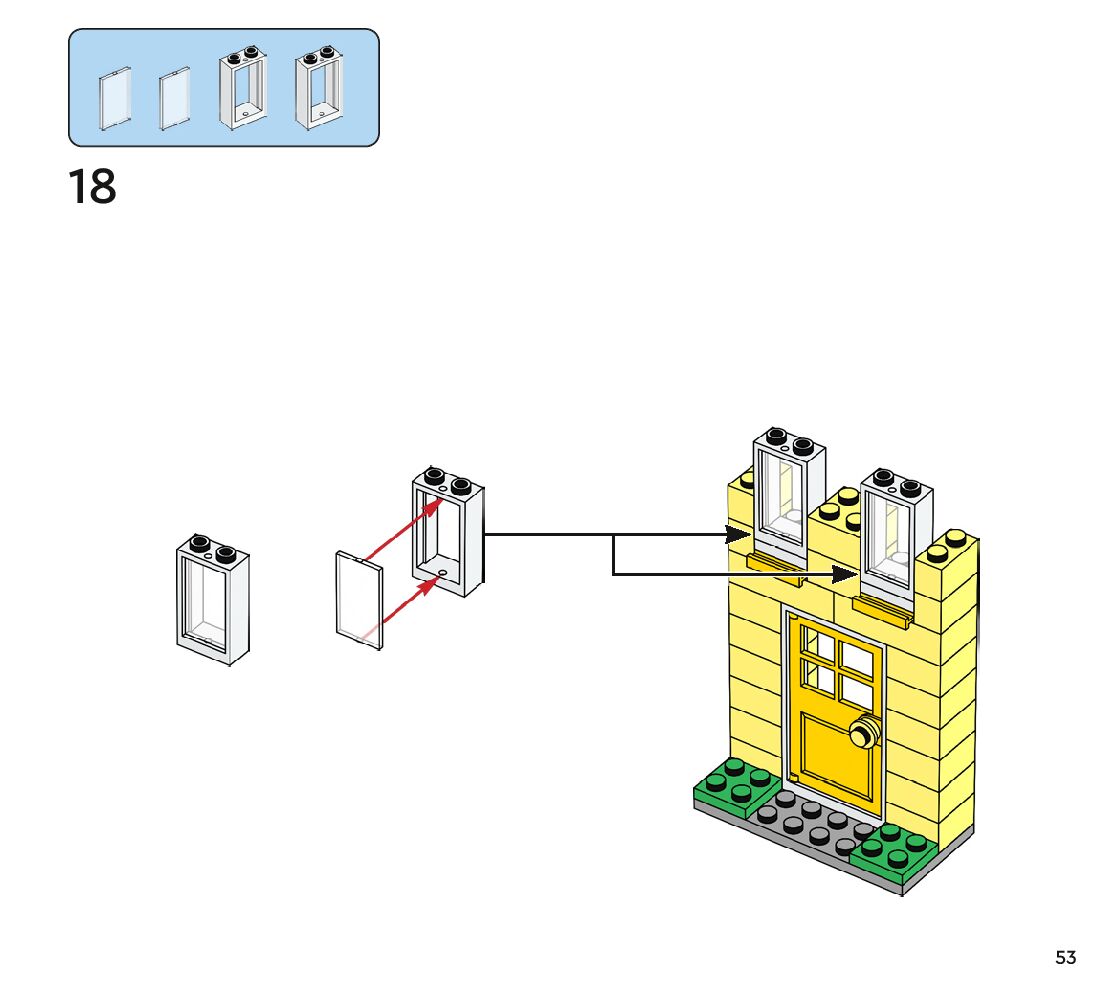 18

53