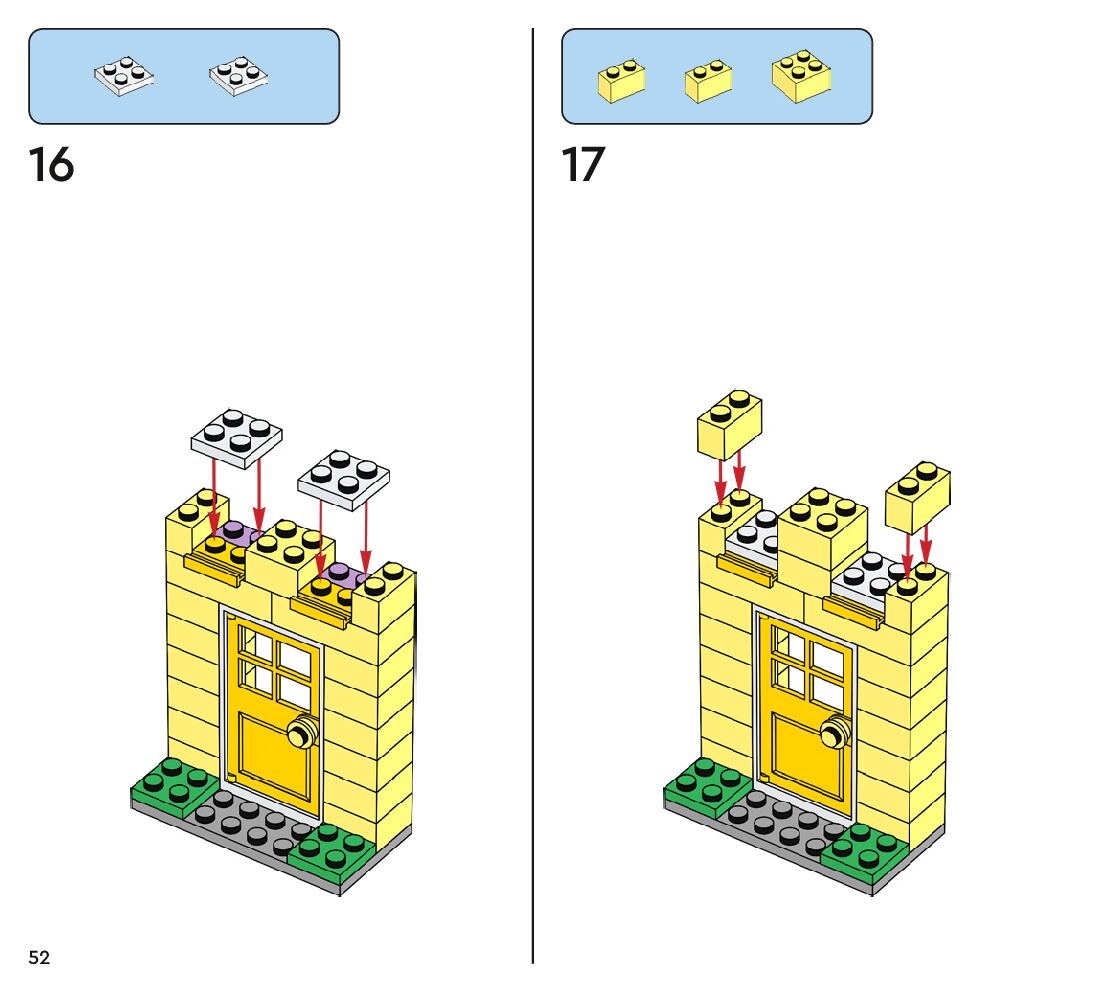 16

17

52