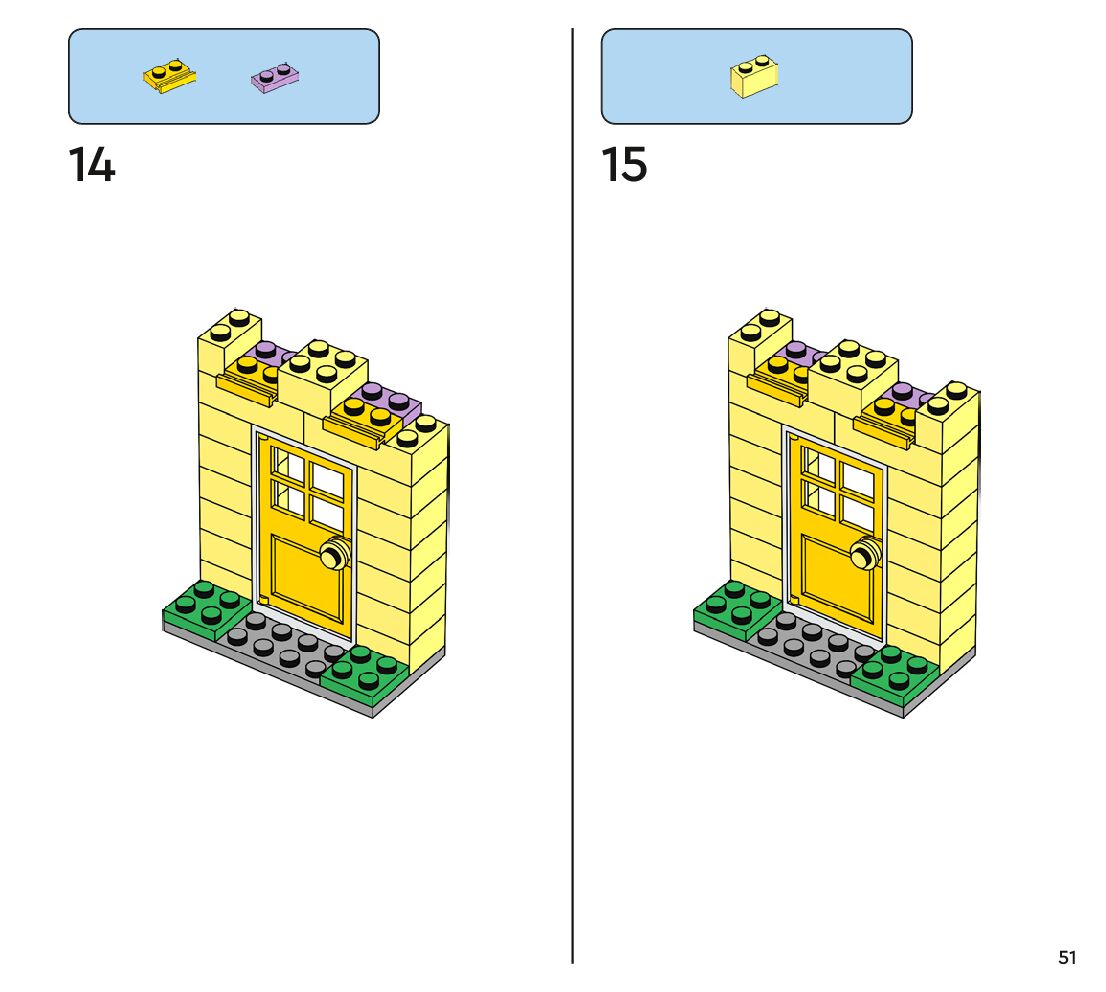 14

15

51