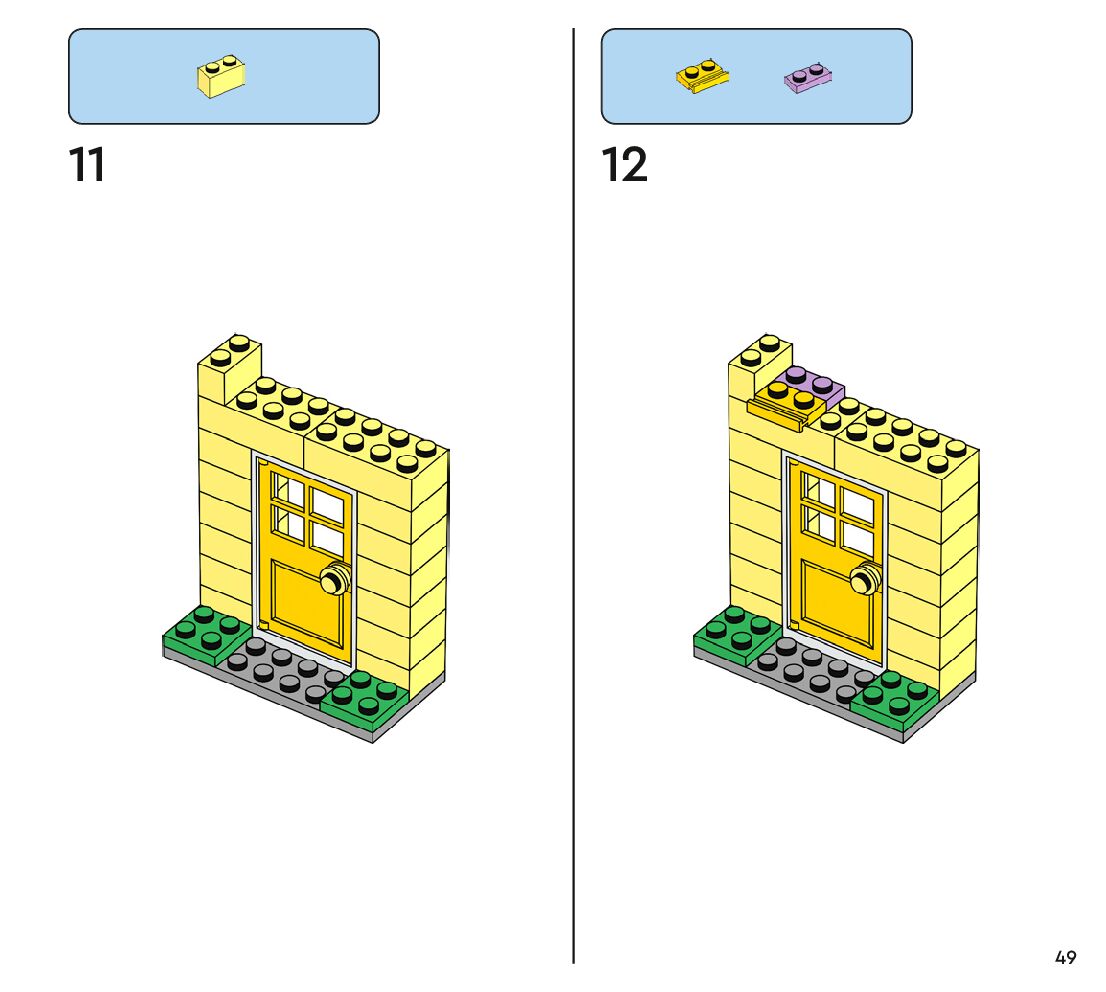 11

12

49