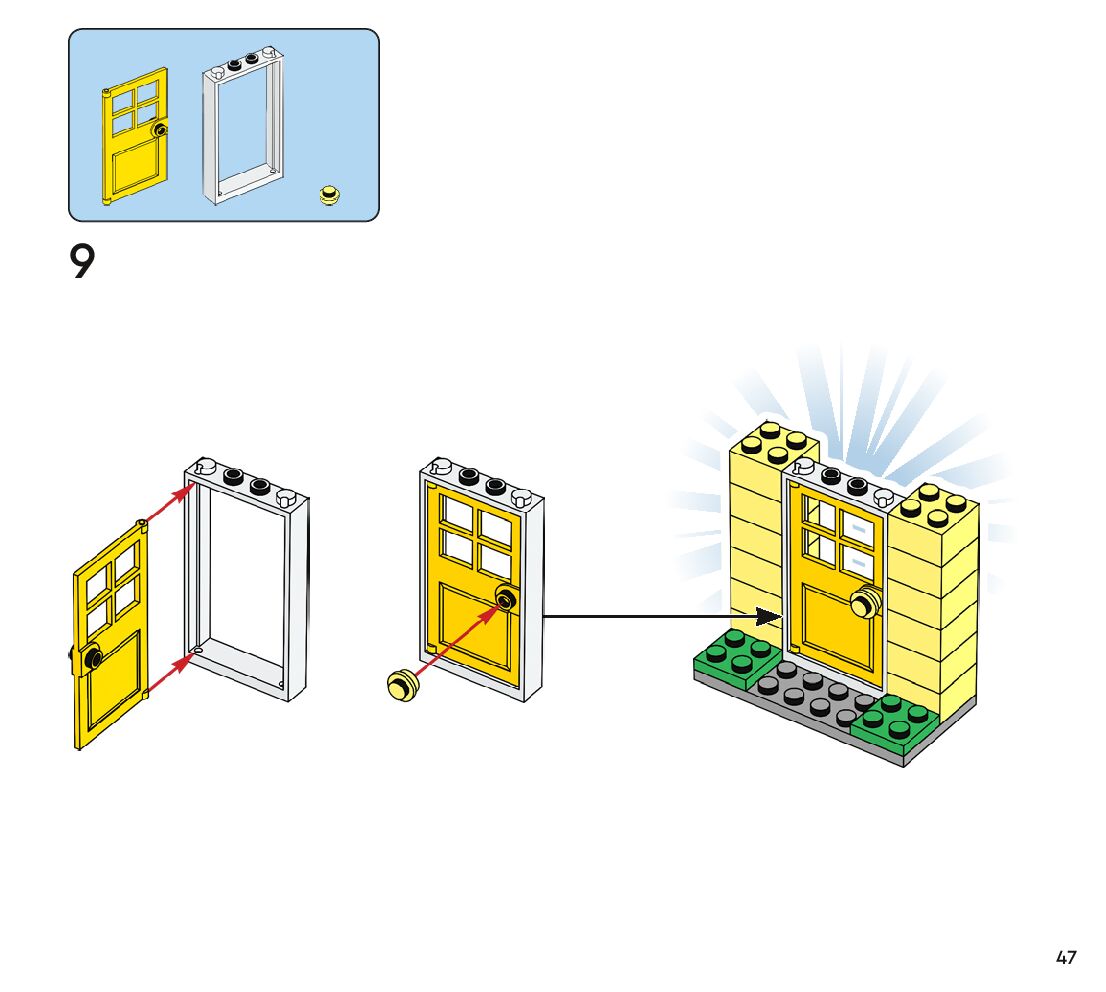 9

47