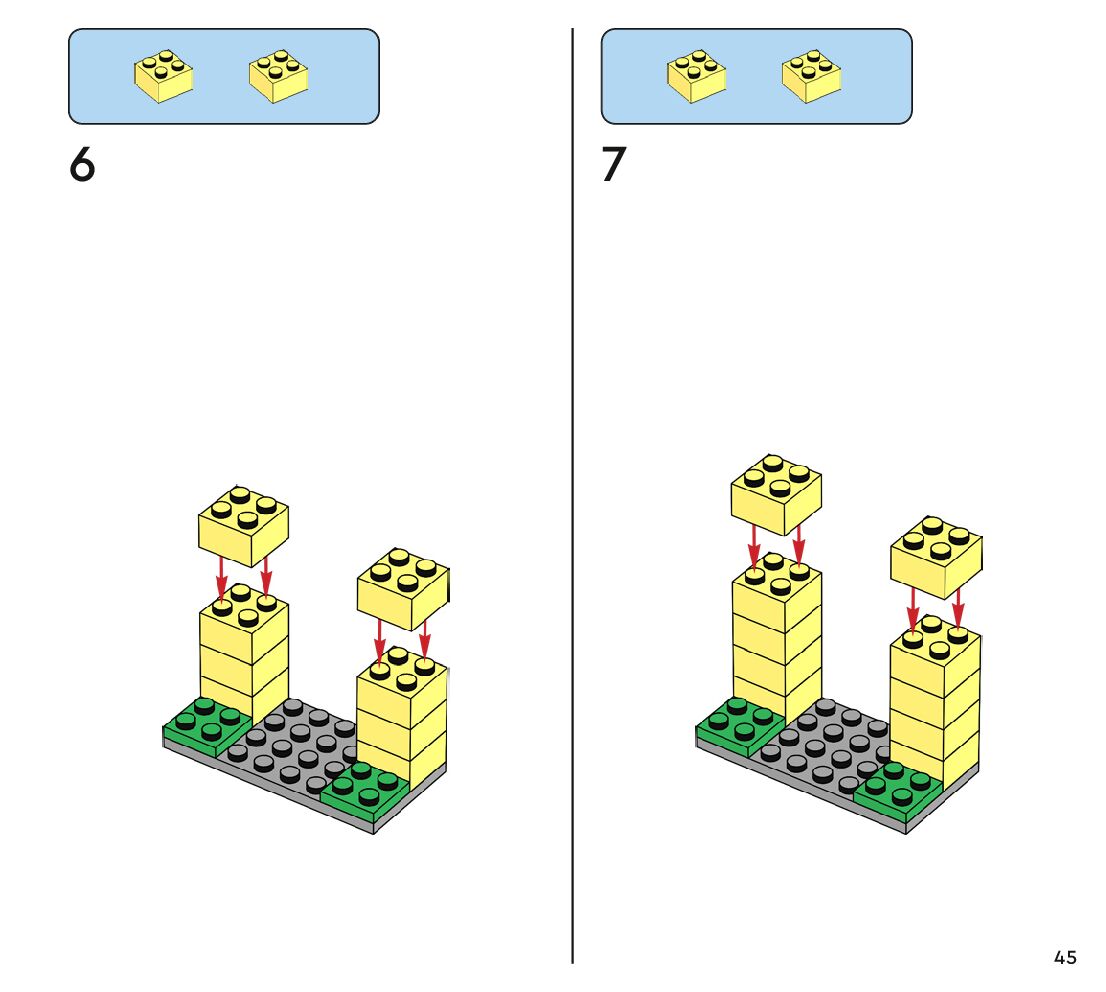 6

7

45