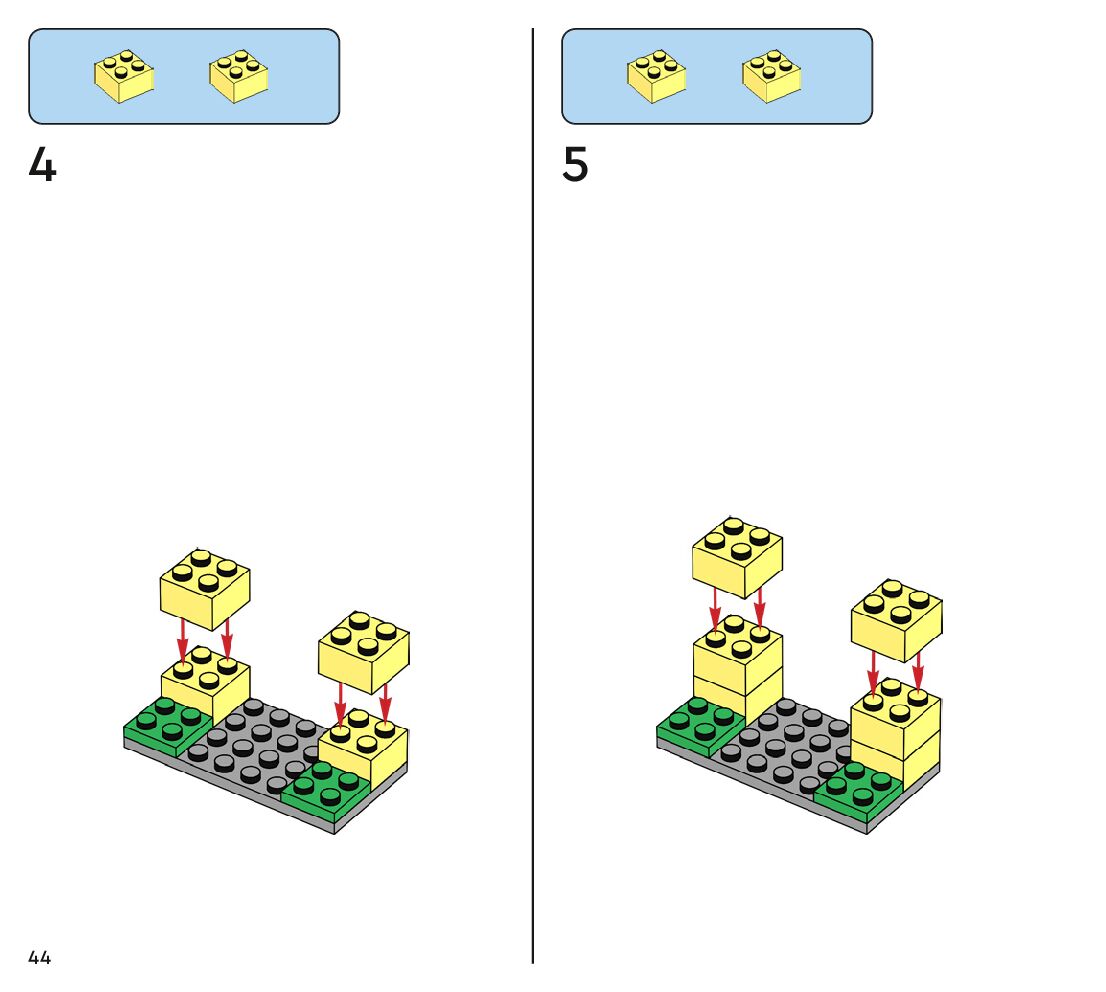 4

5

44