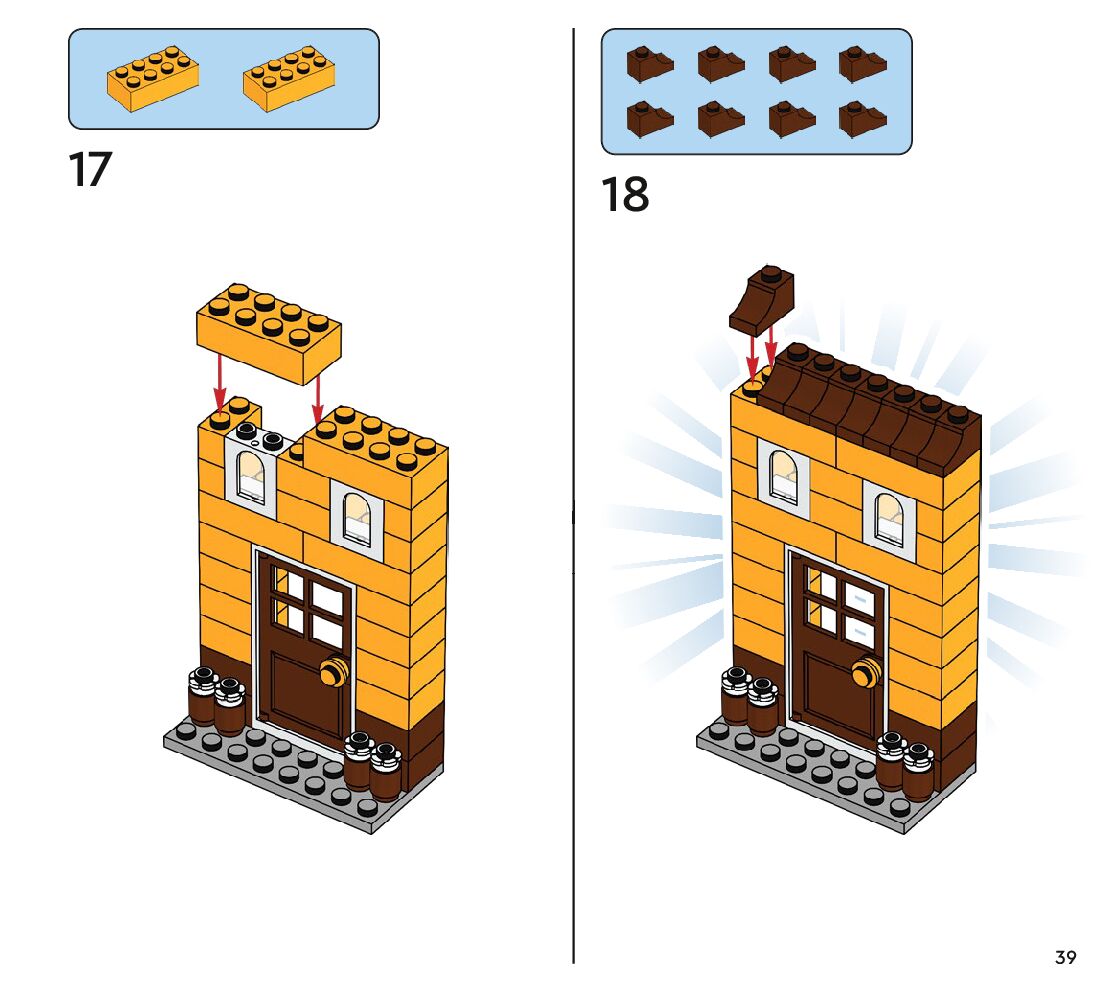 17

18

39