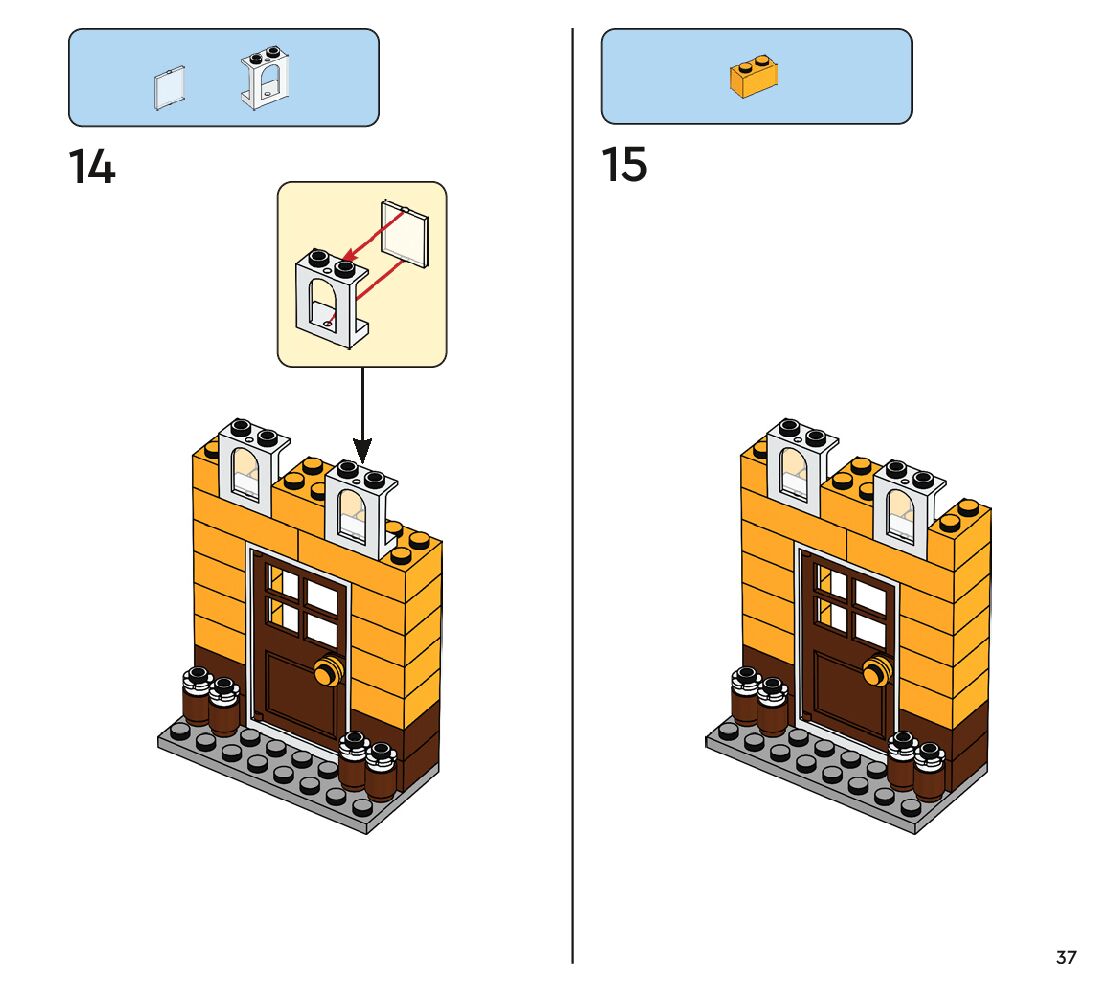 14

15

37