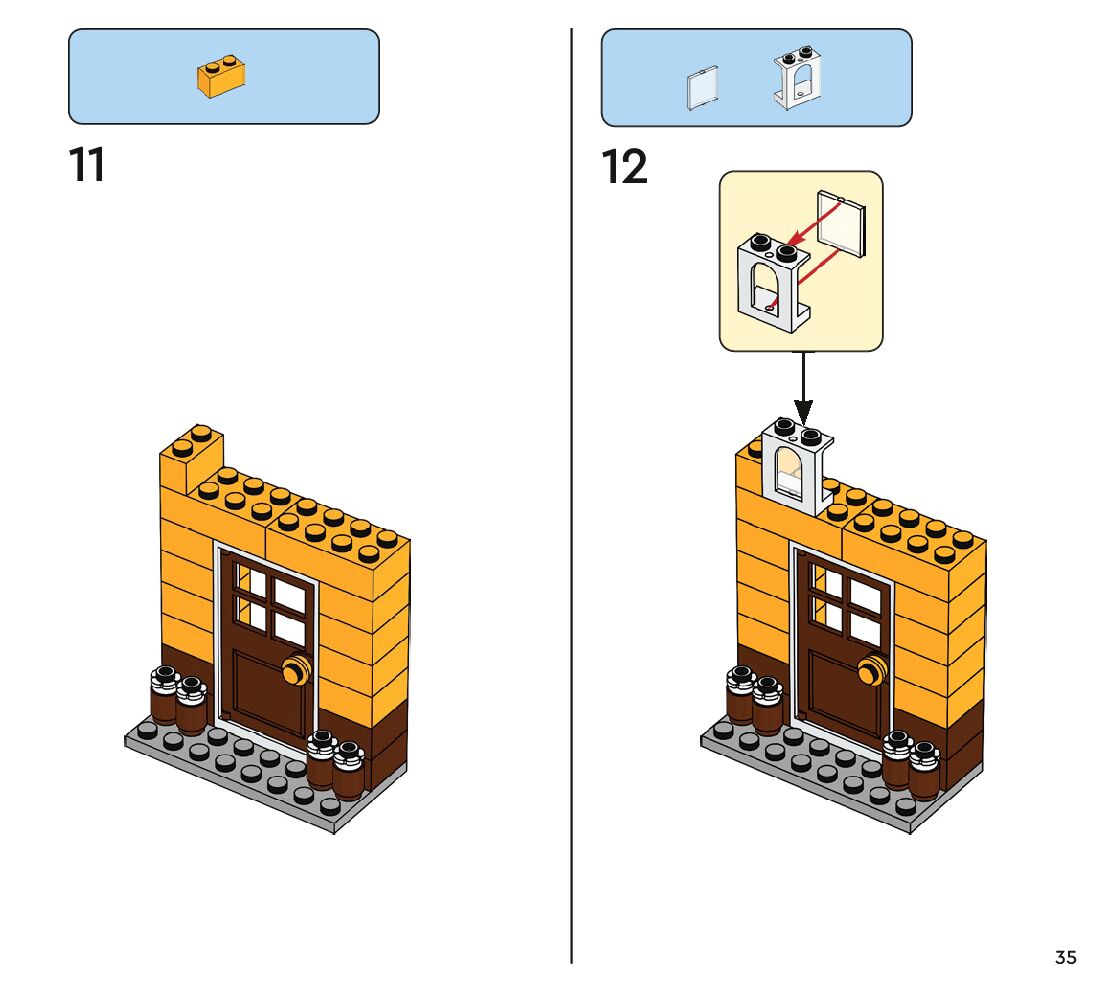 11

12

35