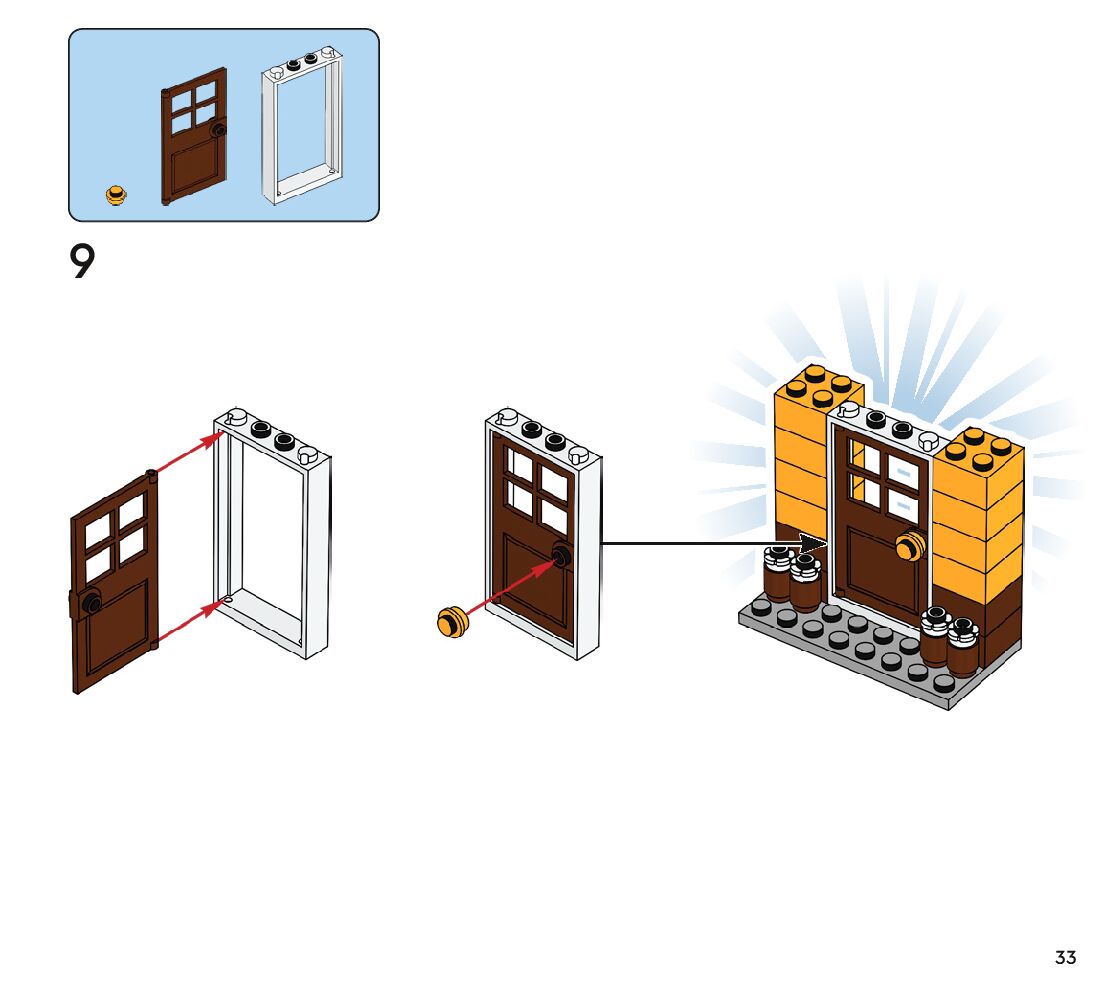 9

33