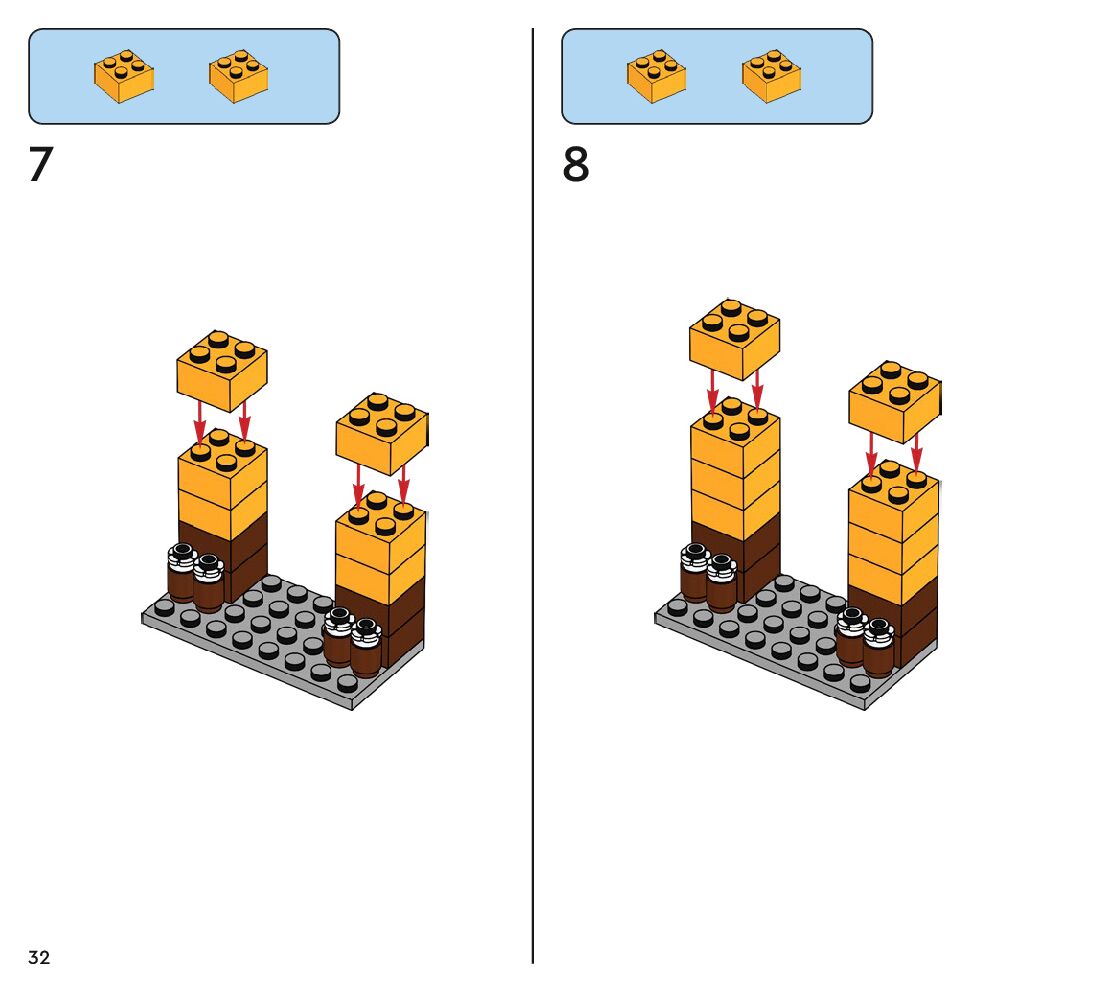 7

8

32