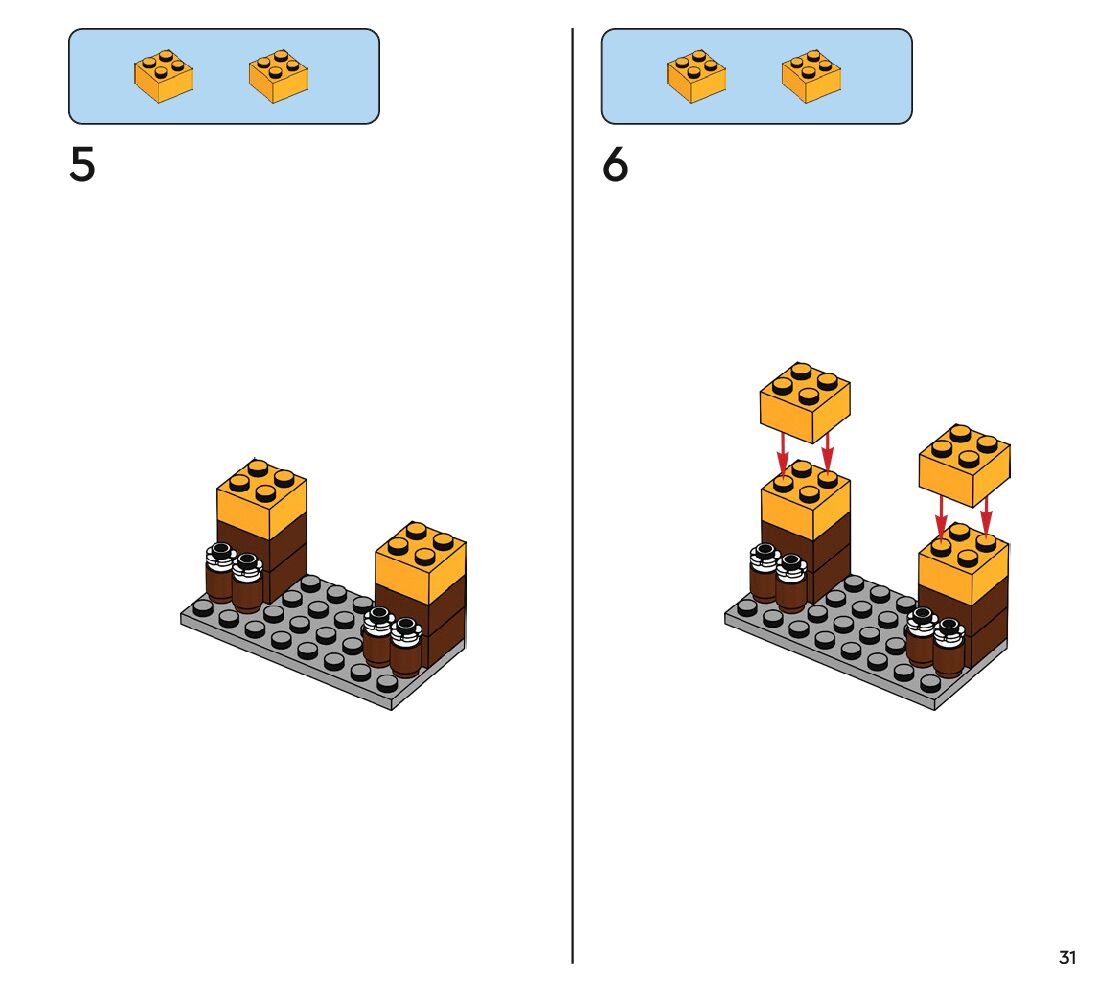 5

6

31