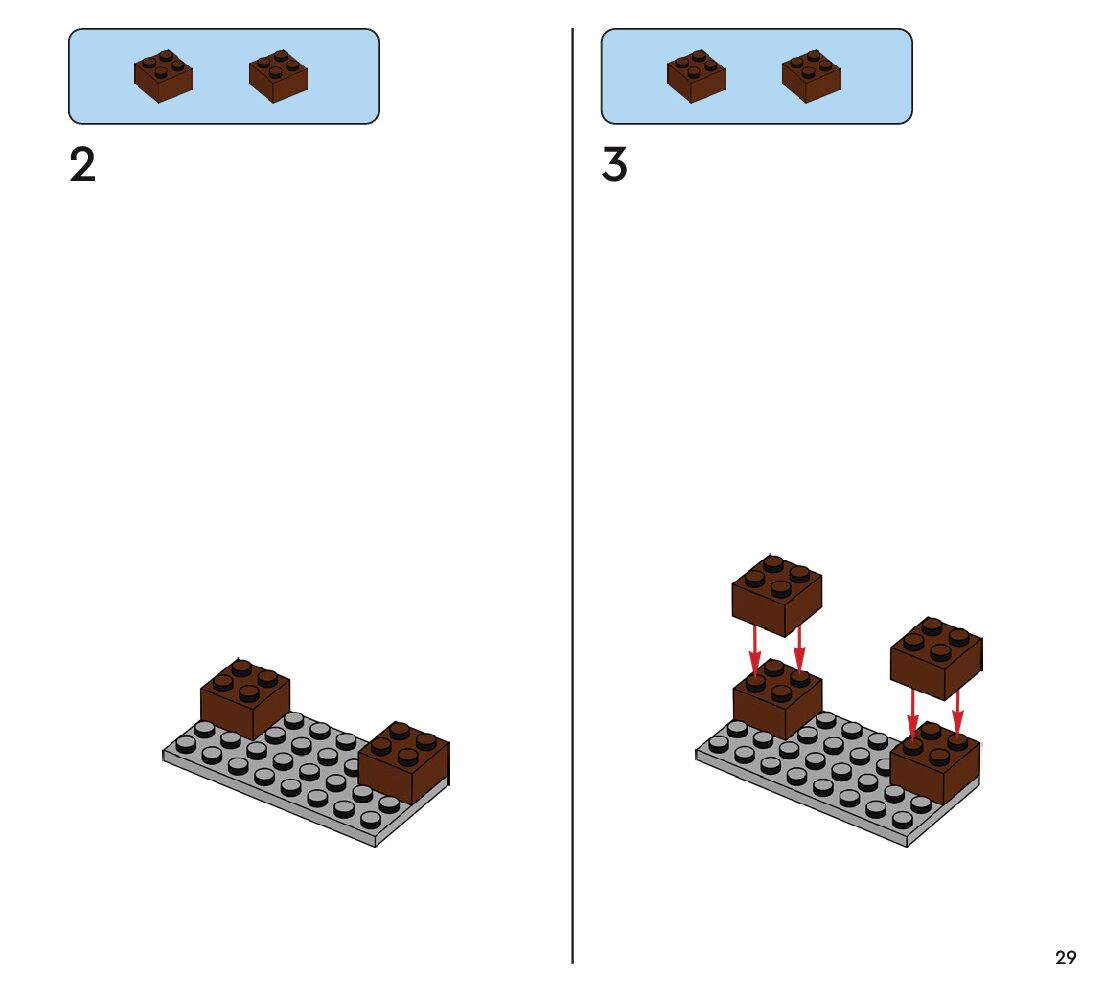 2

3

29