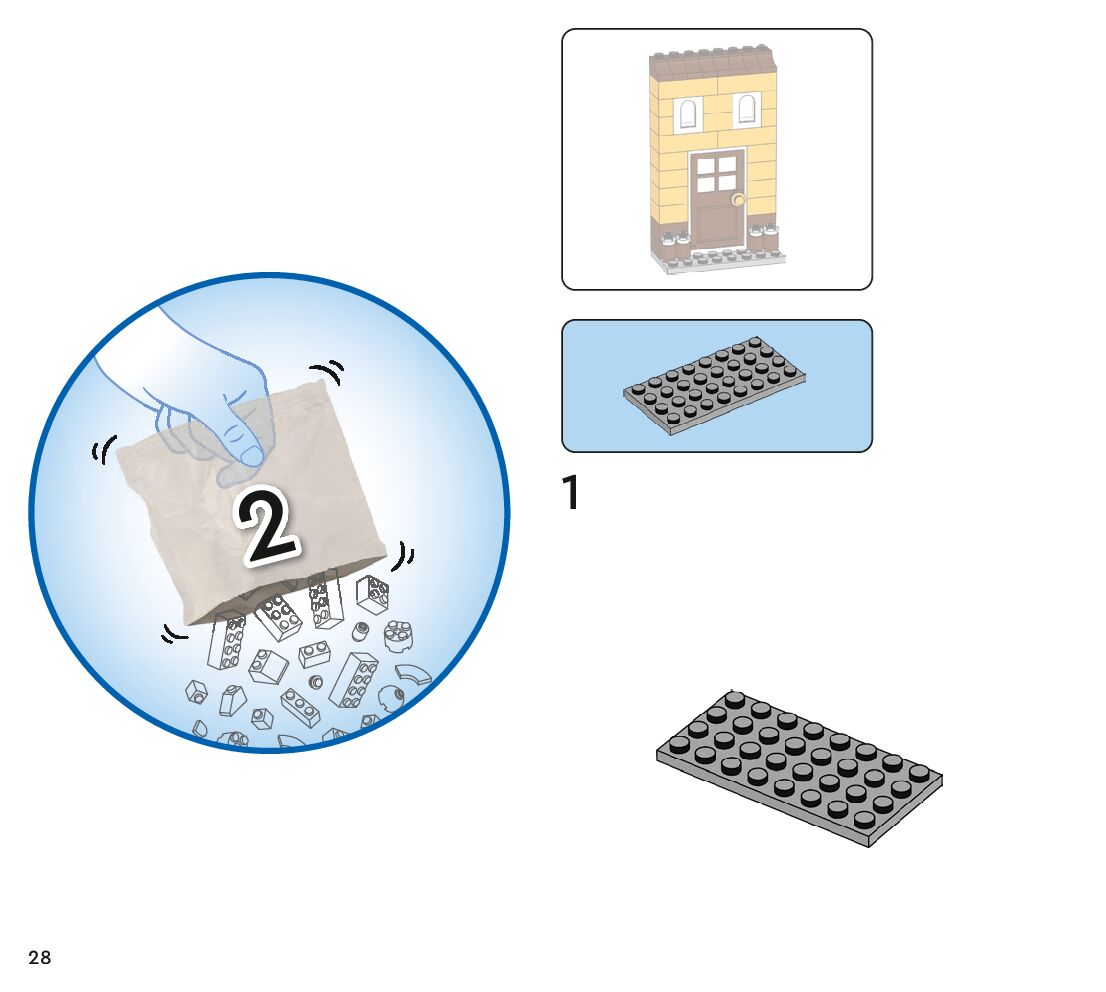 2

1

28