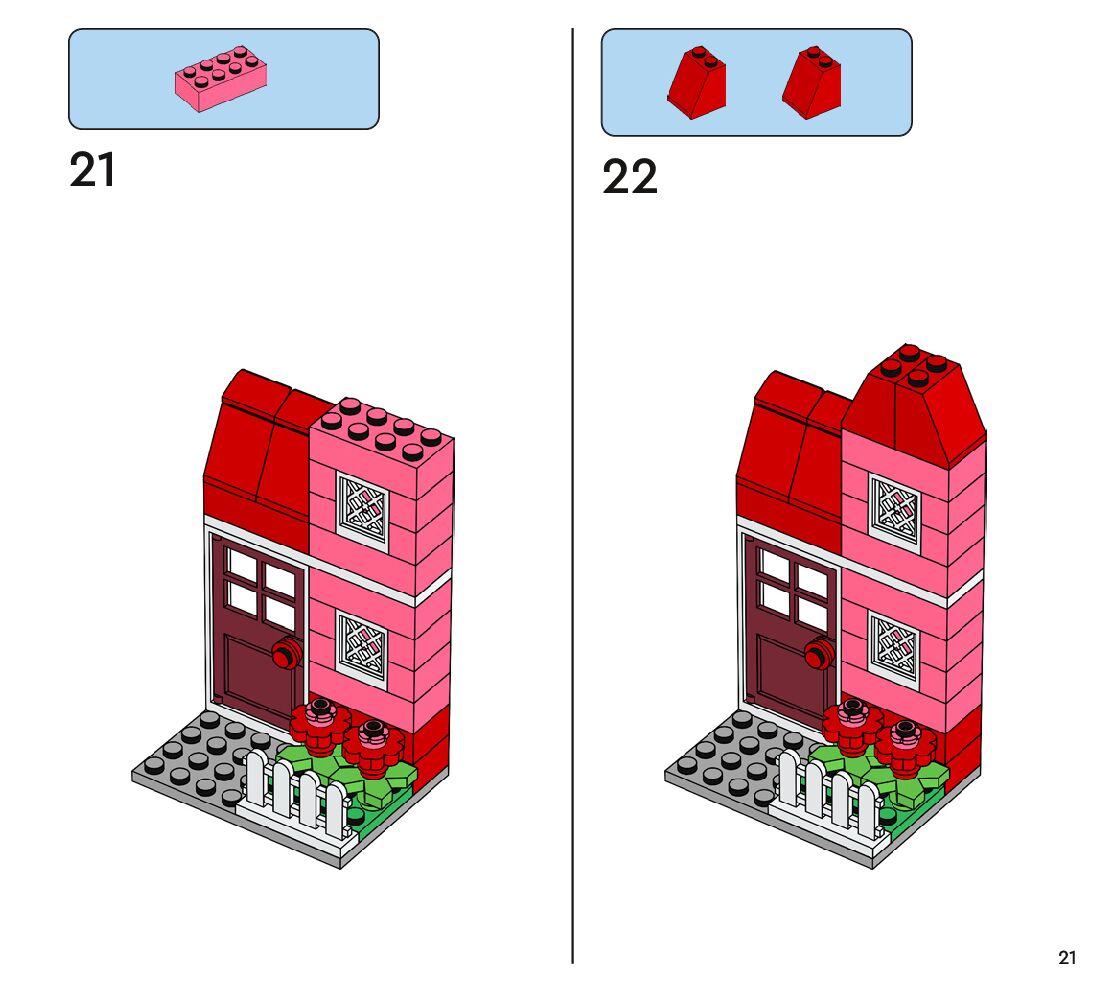 21

22

21