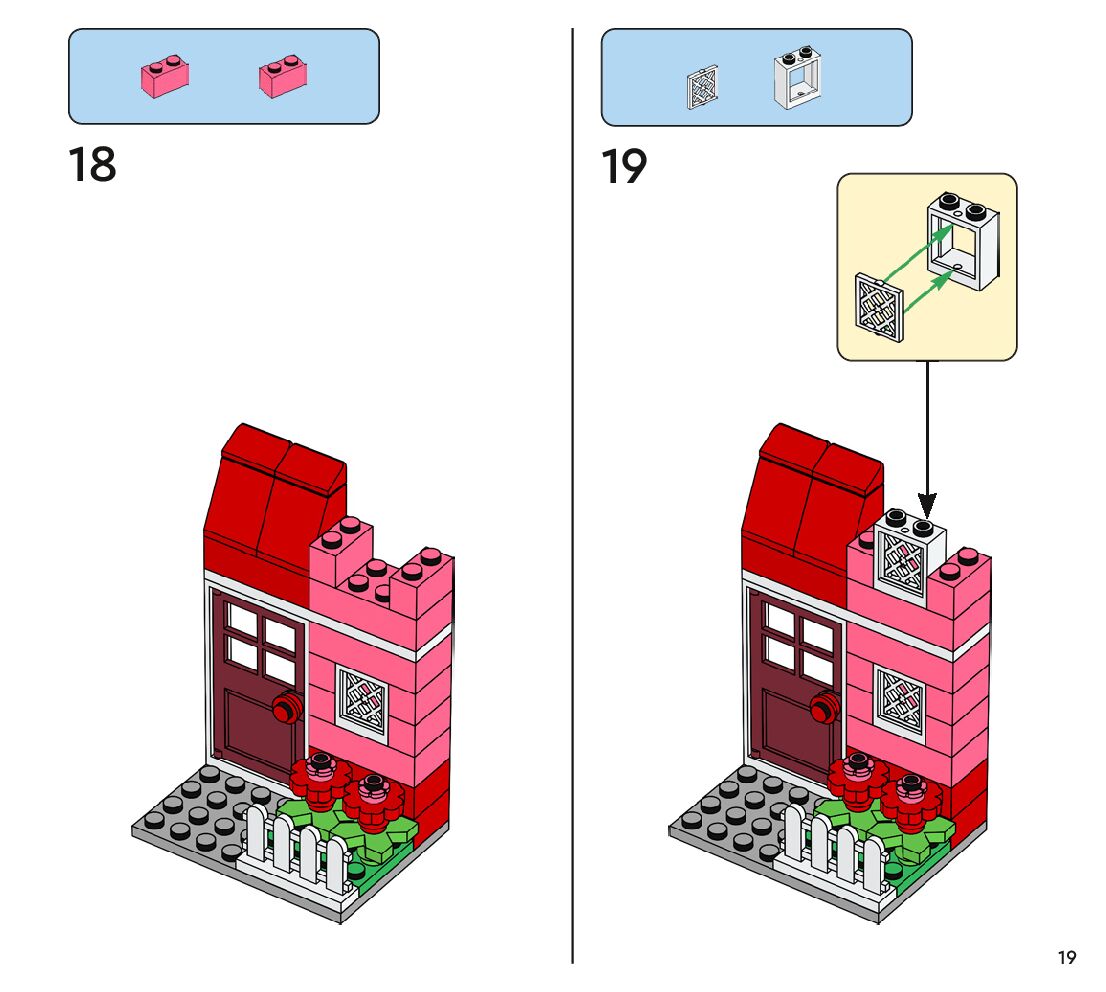 18

19

19