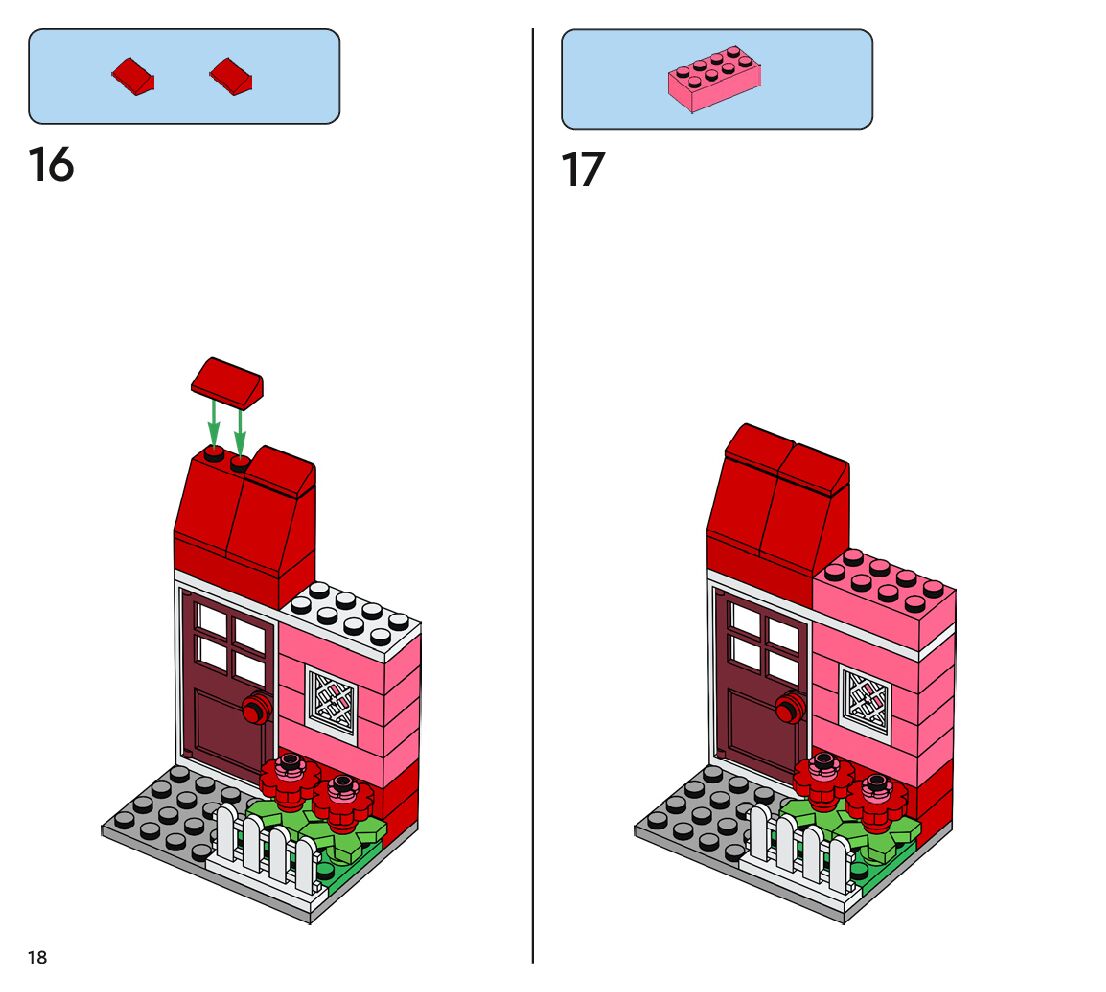 16

17

18