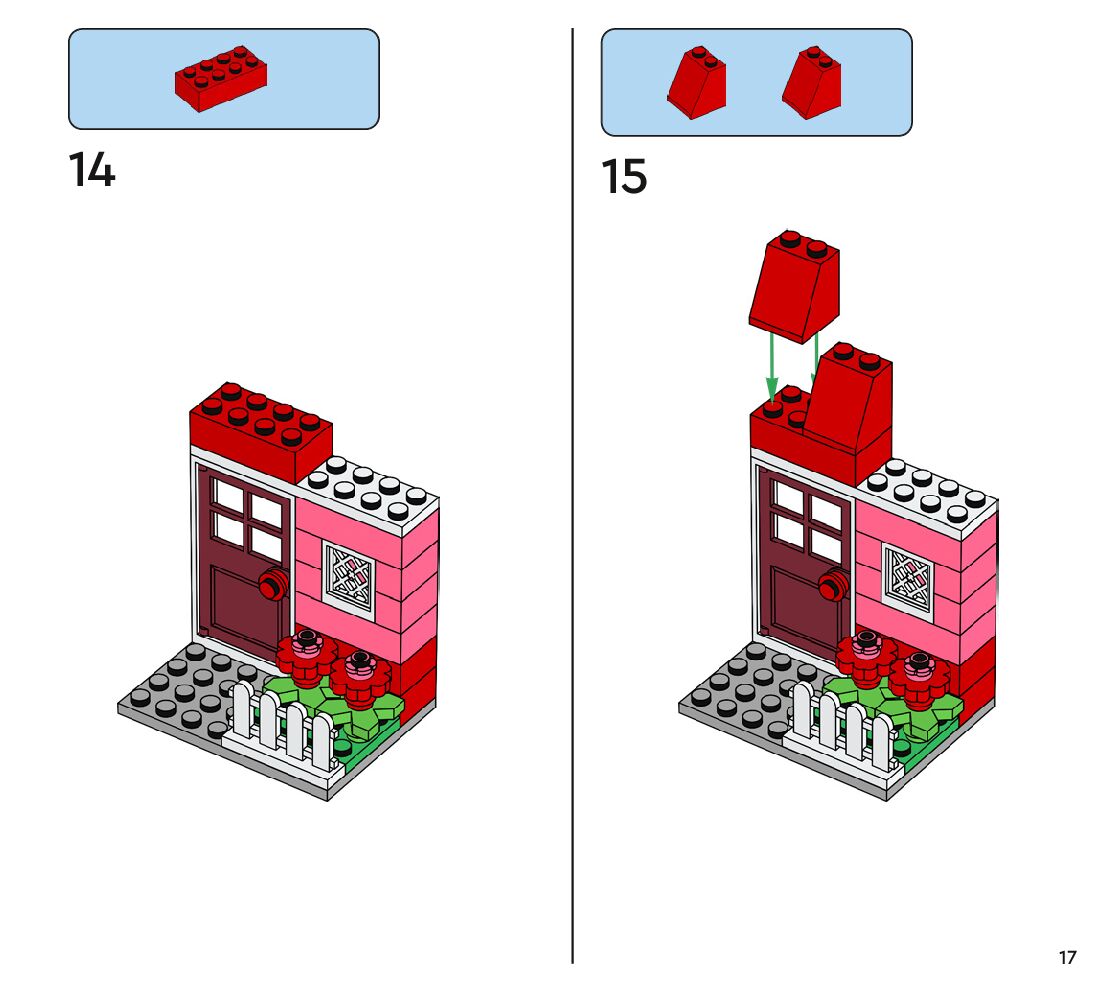 14

15

17