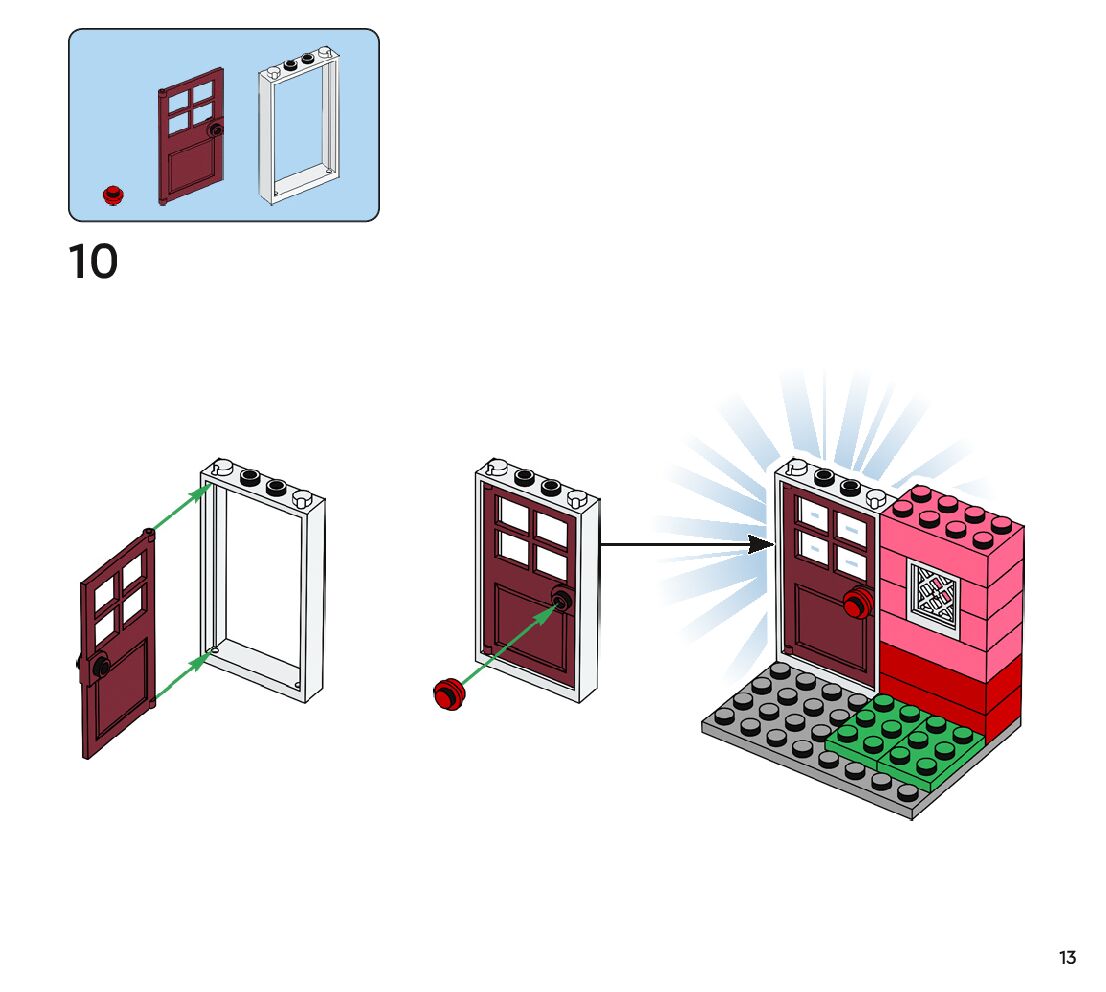 10

13