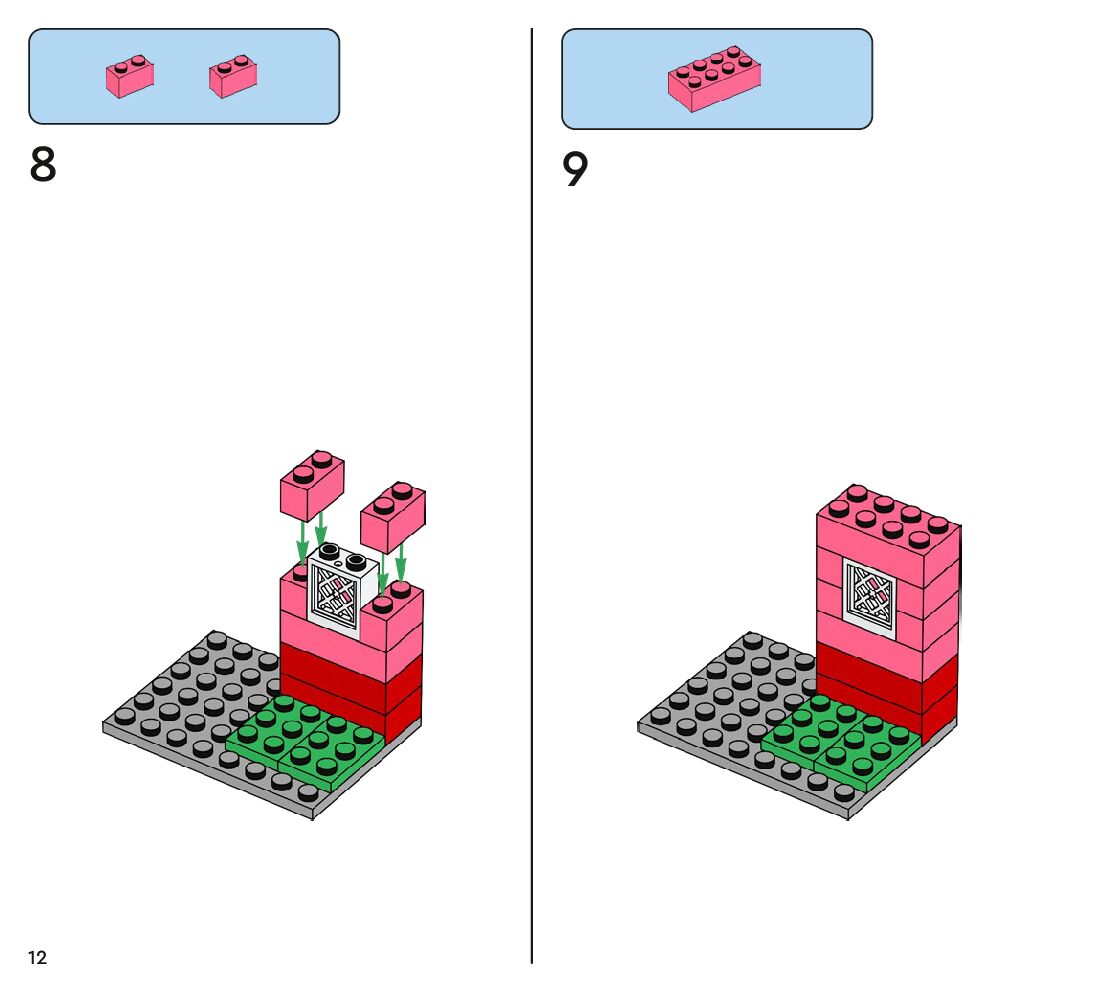 8

9

12