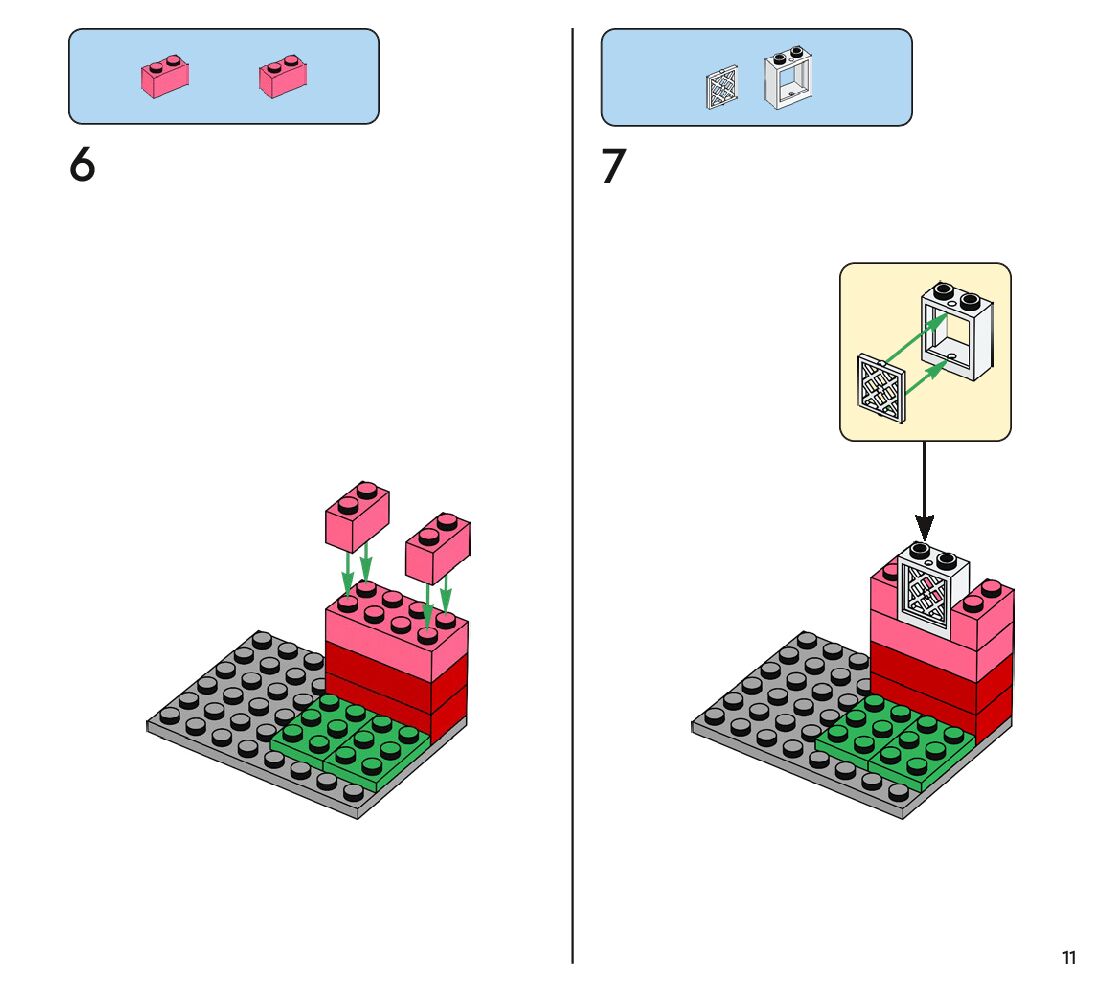 6

7

11