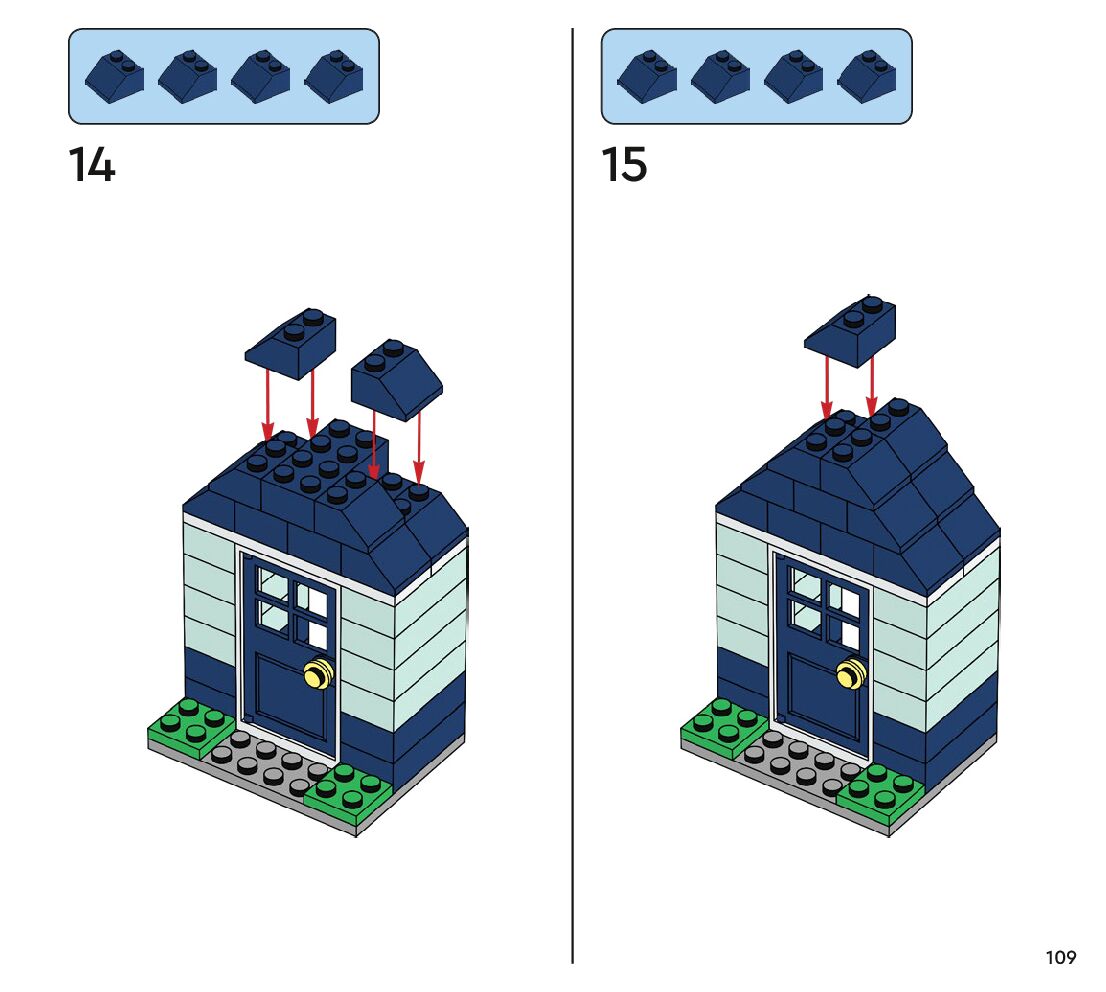 14

15

109