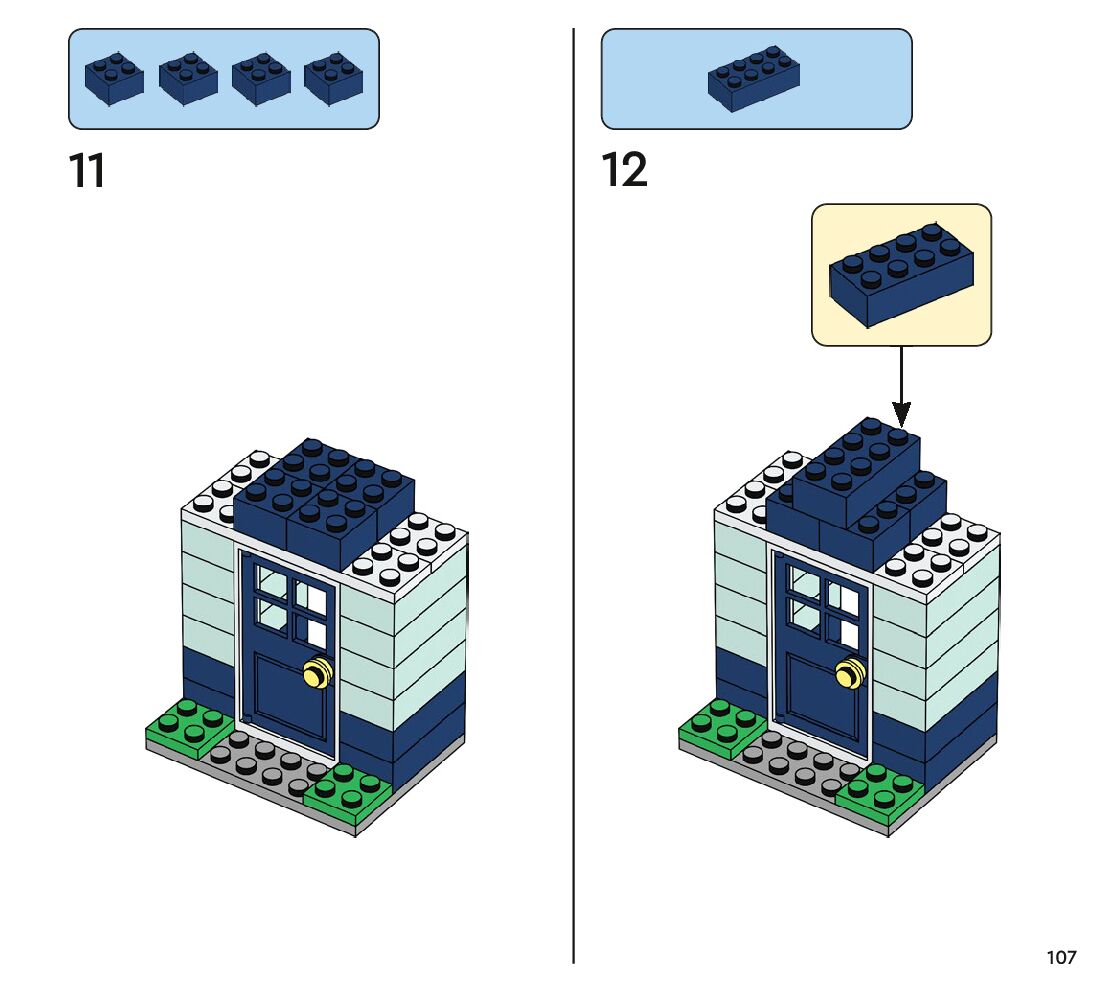 11

12

107