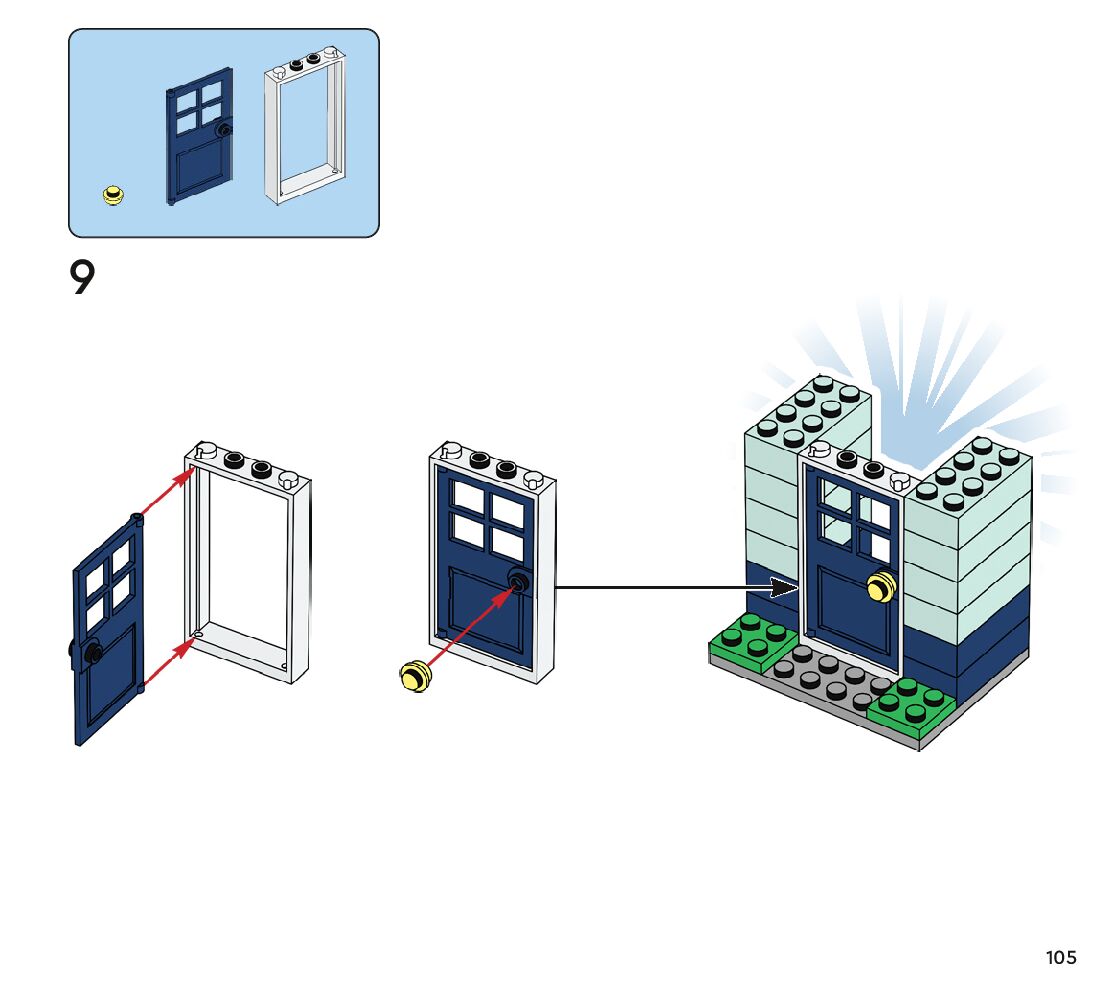 9

105