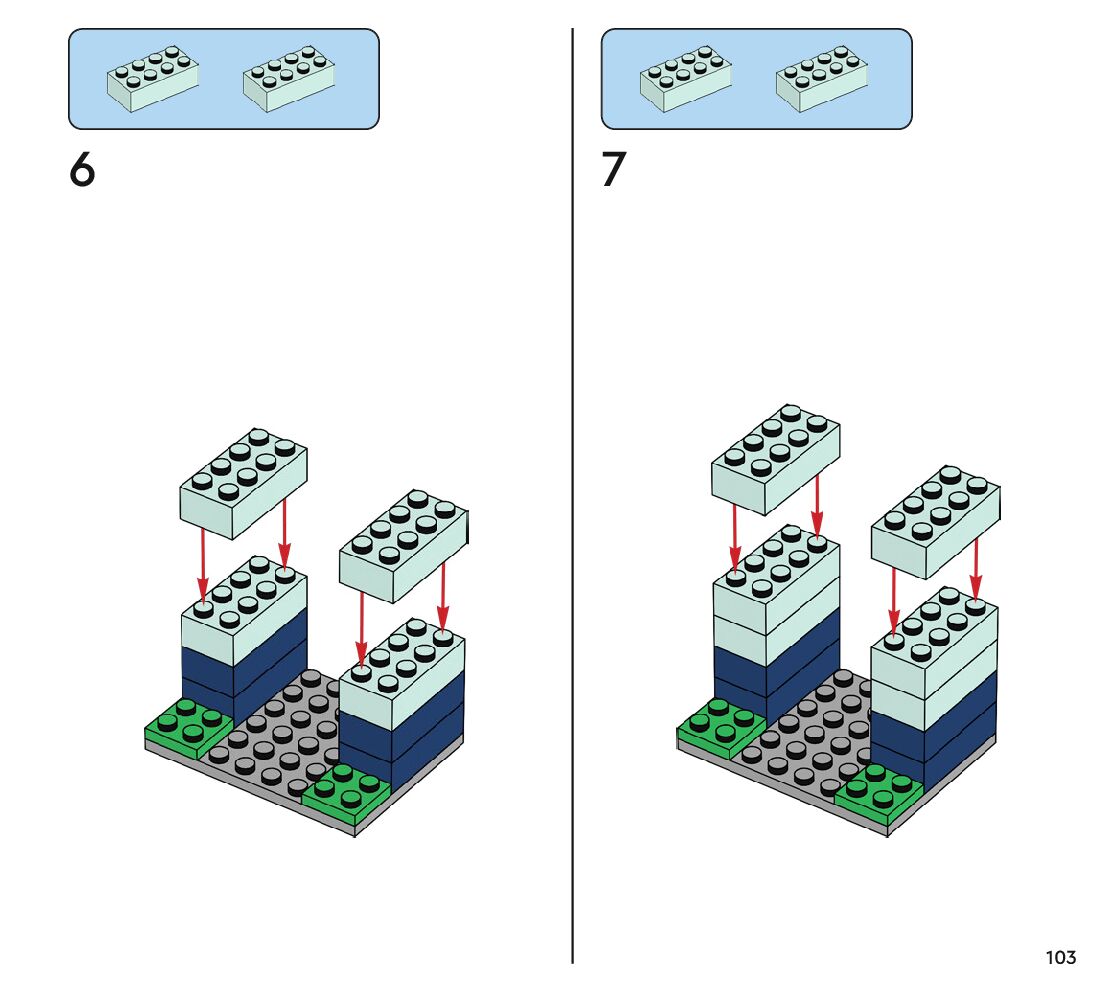 6

7

103