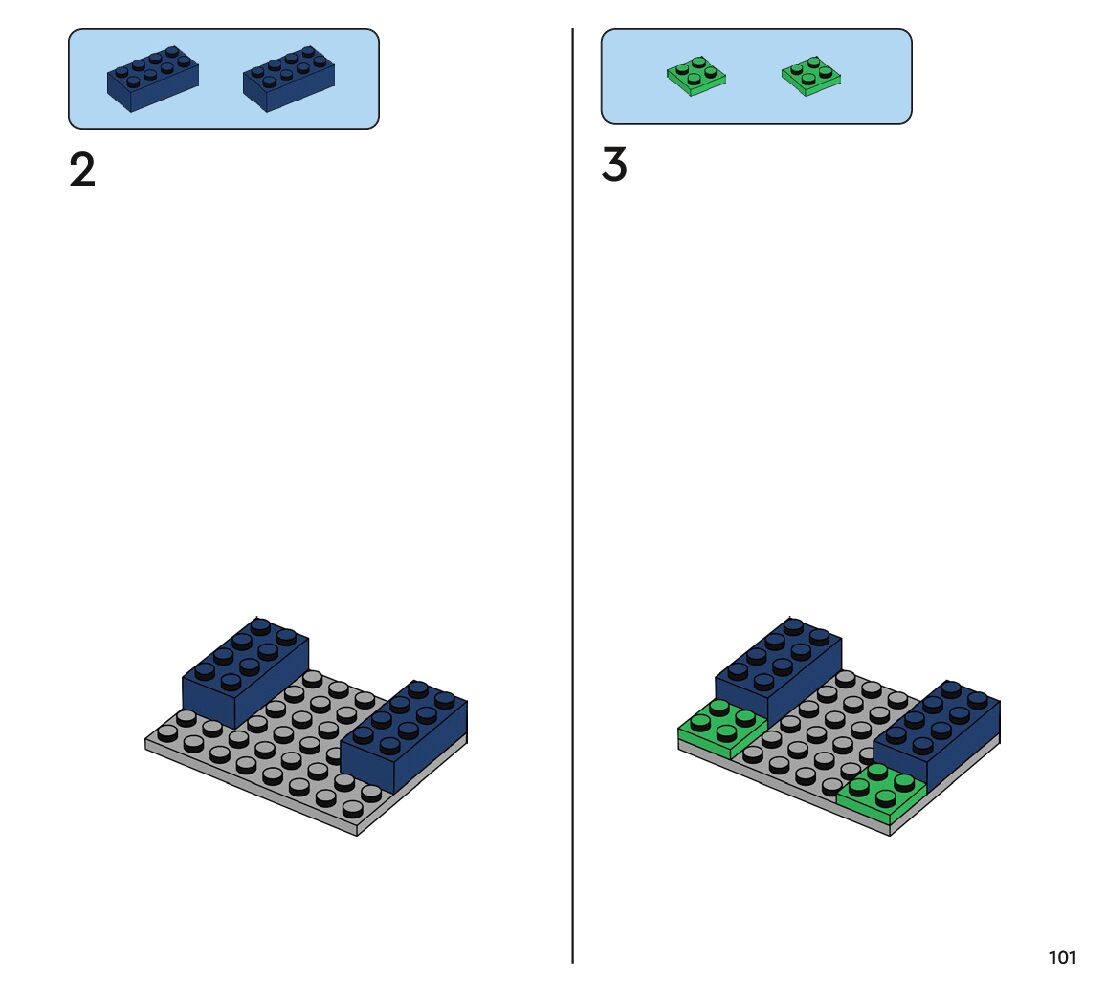 2

3

101